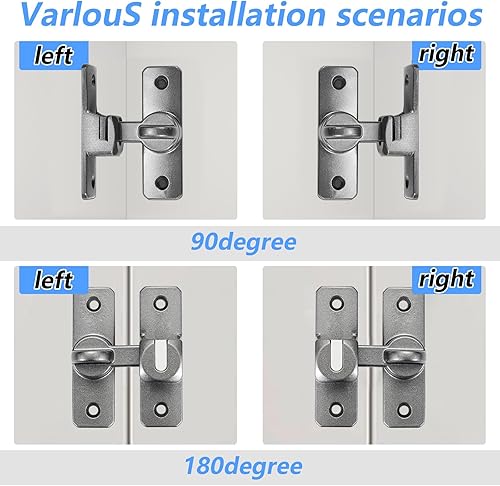 VarlouS installation scenarios

left

right

90degree

left

right

180degree