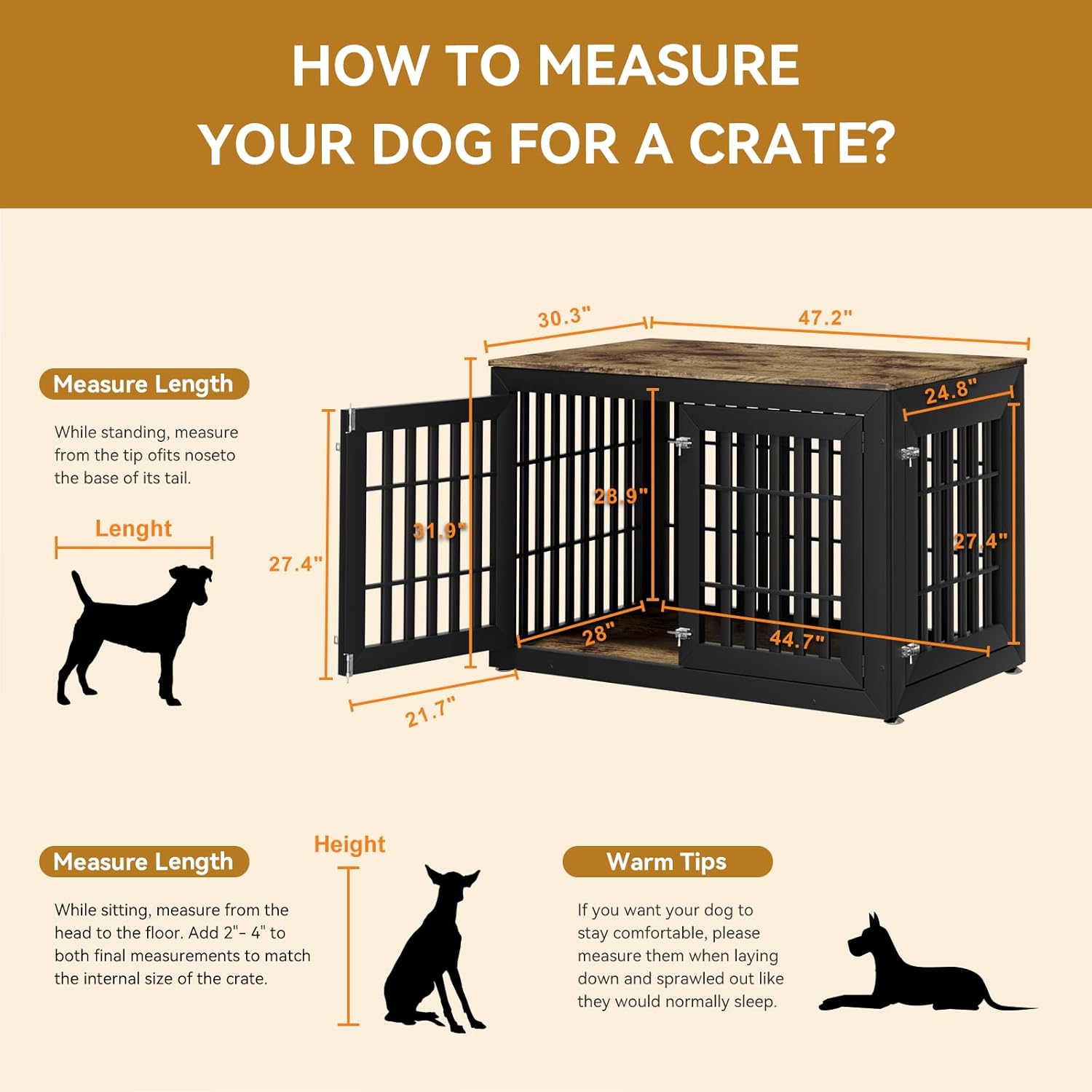 HOW TO MEASURE YOUR DOG FOR A CRATE?

Measure Length

While standing, measure from the tip ofits noseto the base of its tail.

Lenght

30.3"

47.2"

24.8"

27.4"

31.9"

28.9"

27.4"

28"

44.7"

21.7"

Measure Length

While sitting, measure from the head to the floor. Add 2"- 4" to both final measurements to match the internal size of the crate.

Height

Warm Tips

If you want your dog to stay comfortable, please measure them when laying down and sprawled out like they would normally sleep.