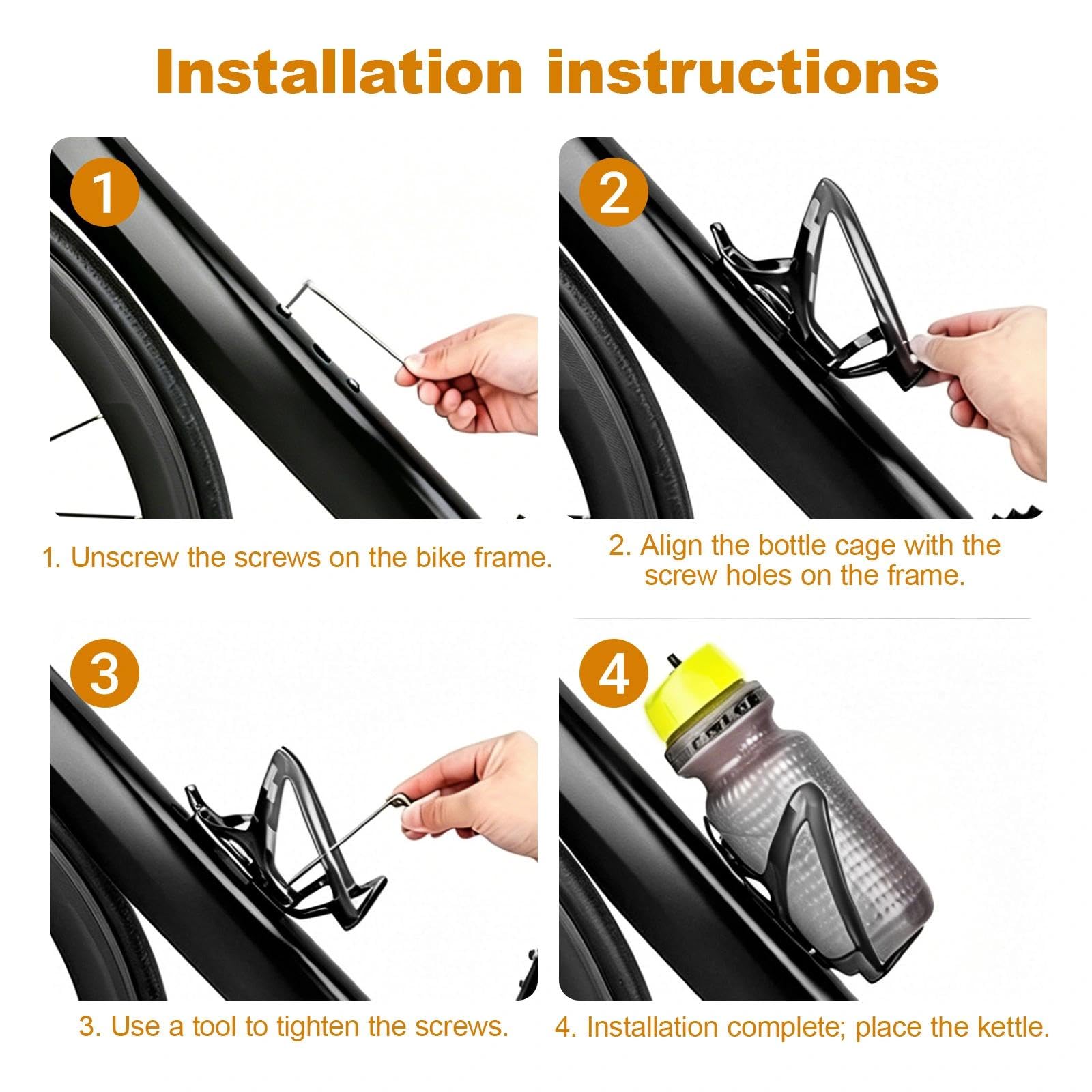 Installation instructions

1

1. Unscrew the screws on the bike frame.

2

2. Align the bottle cage with the screw holes on the frame.

3

3. Use a tool to tighten the screws.

4

4. Installation complete; place the kettle.