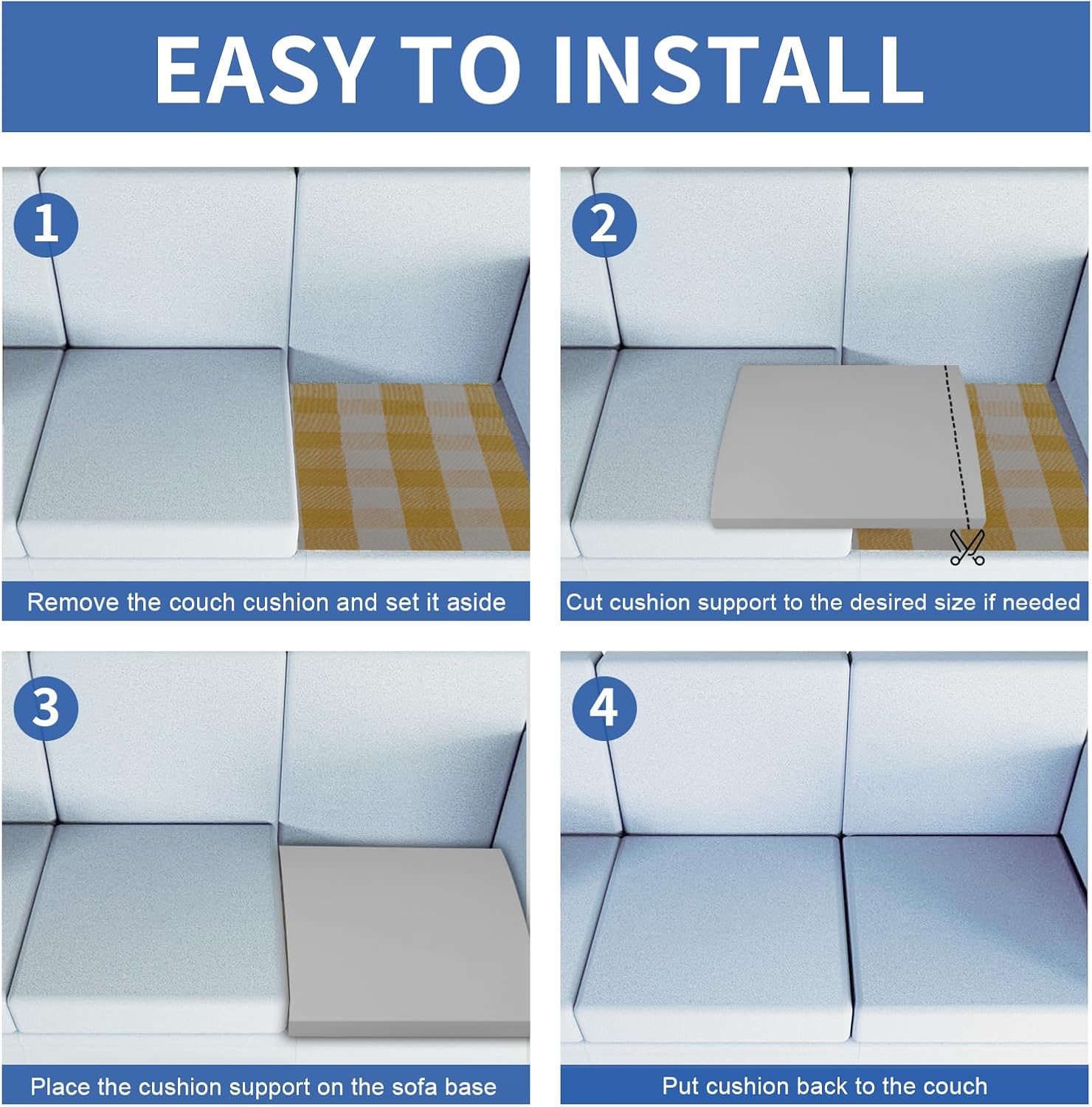 EASY TO INSTALL

1

Remove the couch cushion and set it aside

2

Cut cushion support to the desired size if needed

3

Place the cushion support on the sofa base

4

Put cushion back to the couch