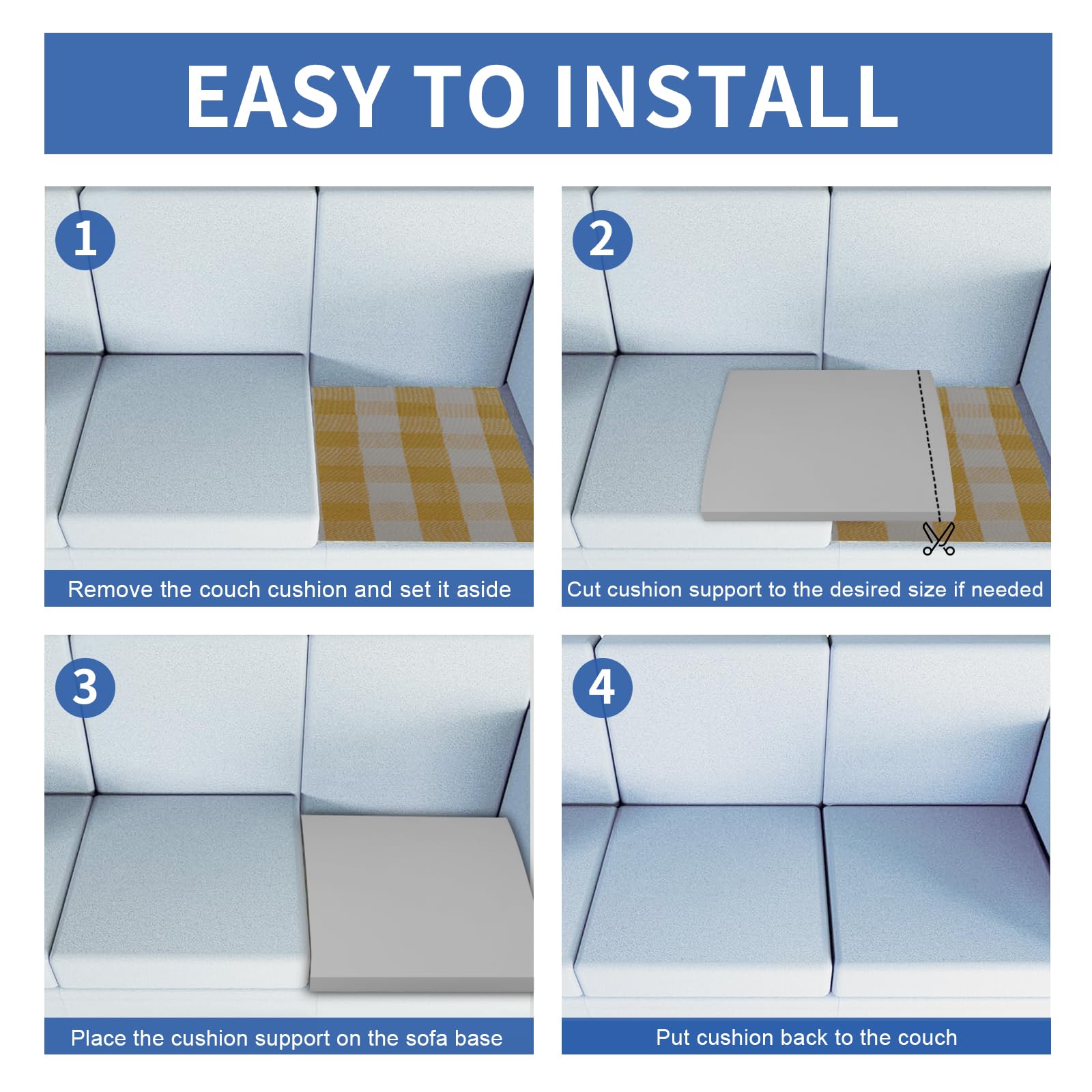 EASY TO INSTALL

1

Remove the couch cushion and set it aside

2

Cut cushion support to the desired size if needed

3

Place the cushion support on the sofa base

4

Put cushion back to the couch