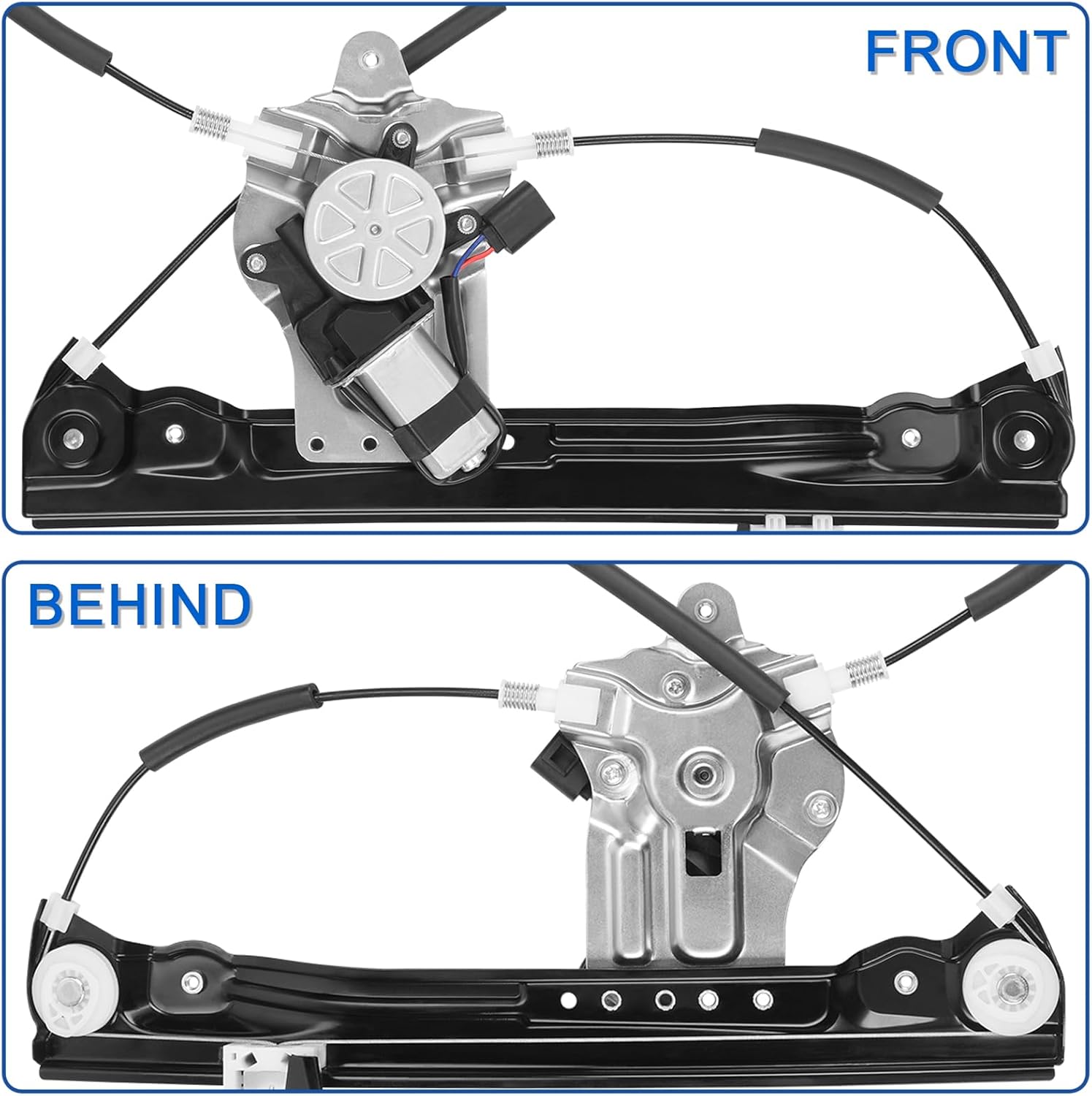 FRONT

BEHIND