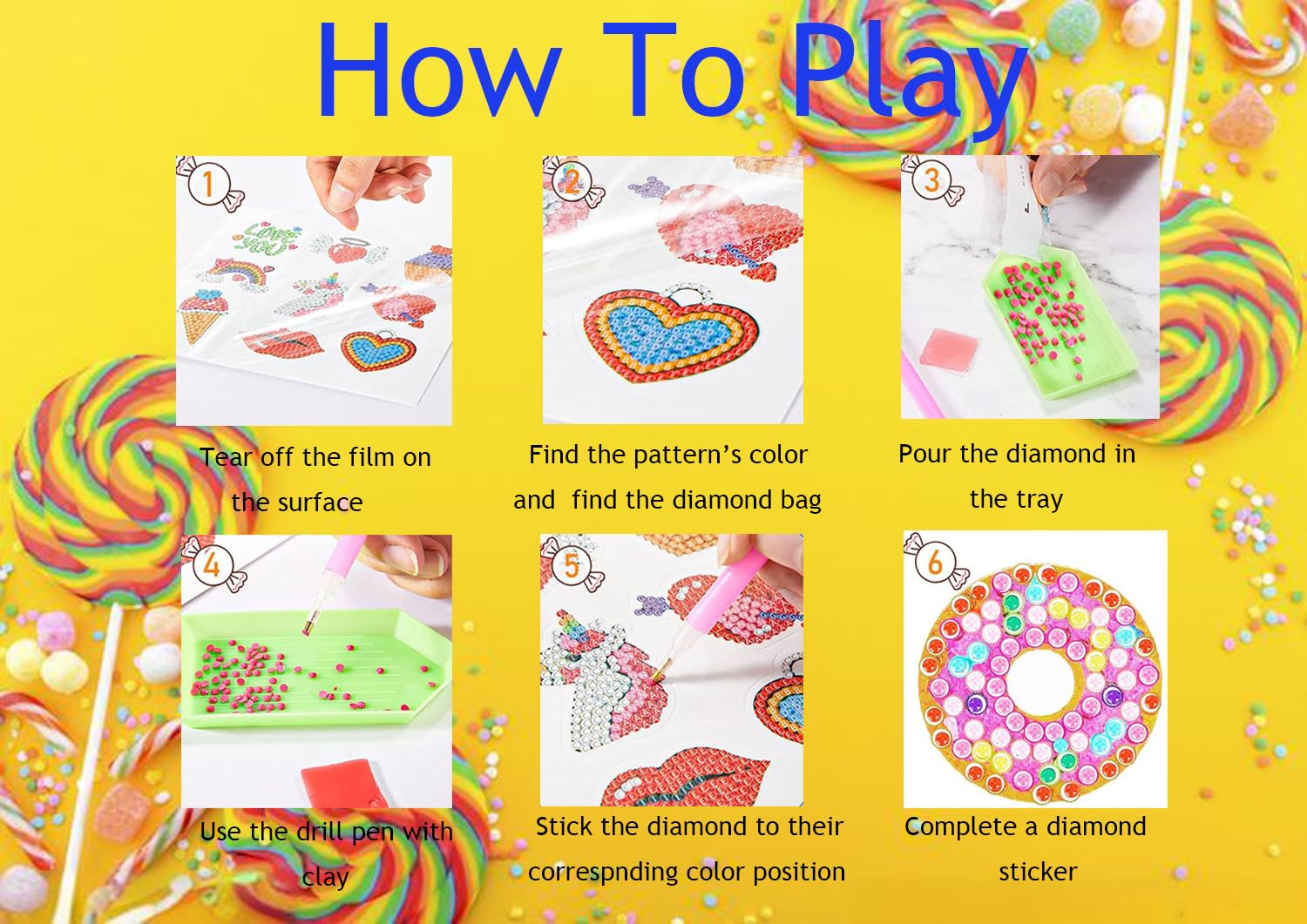 How To Play

1

LOVE YOU

Tear off the film on the surface

2

Find the pattern's color and find the diamond bag

3

Pour the diamond in the tray

4

Use the drill pen with clay

5

Stick the diamond to their correspnding color position

6

Complete a diamond sticker