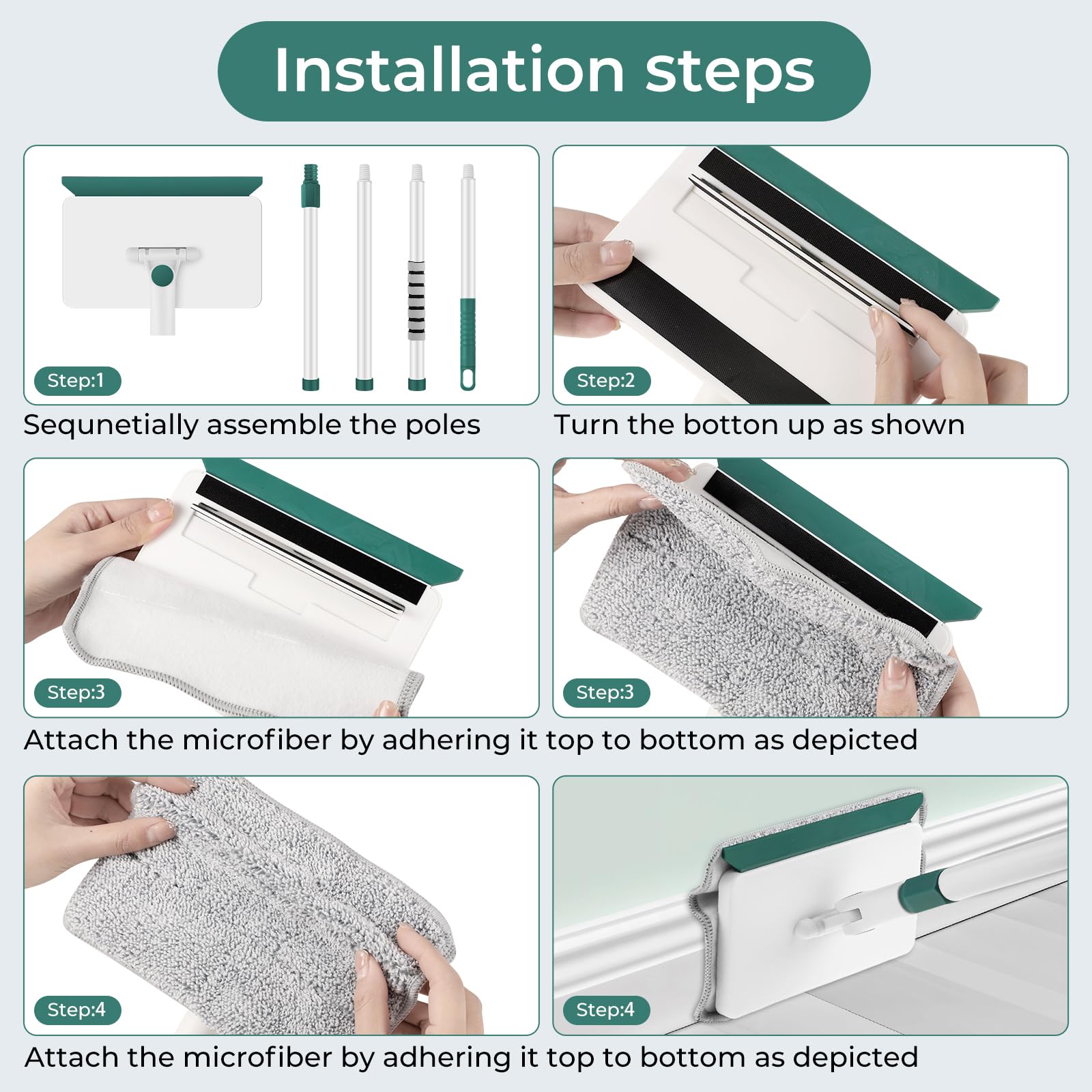 Installation steps

Step:1

Sequnetially assemble the poles

Step:2

Turn the botton up as shown

Step:3

Step:3

Attach the microfiber by adhering it top to bottom as depicted

Step:4

Step:4

Attach the microfiber by adhering it top to bottom as depicted