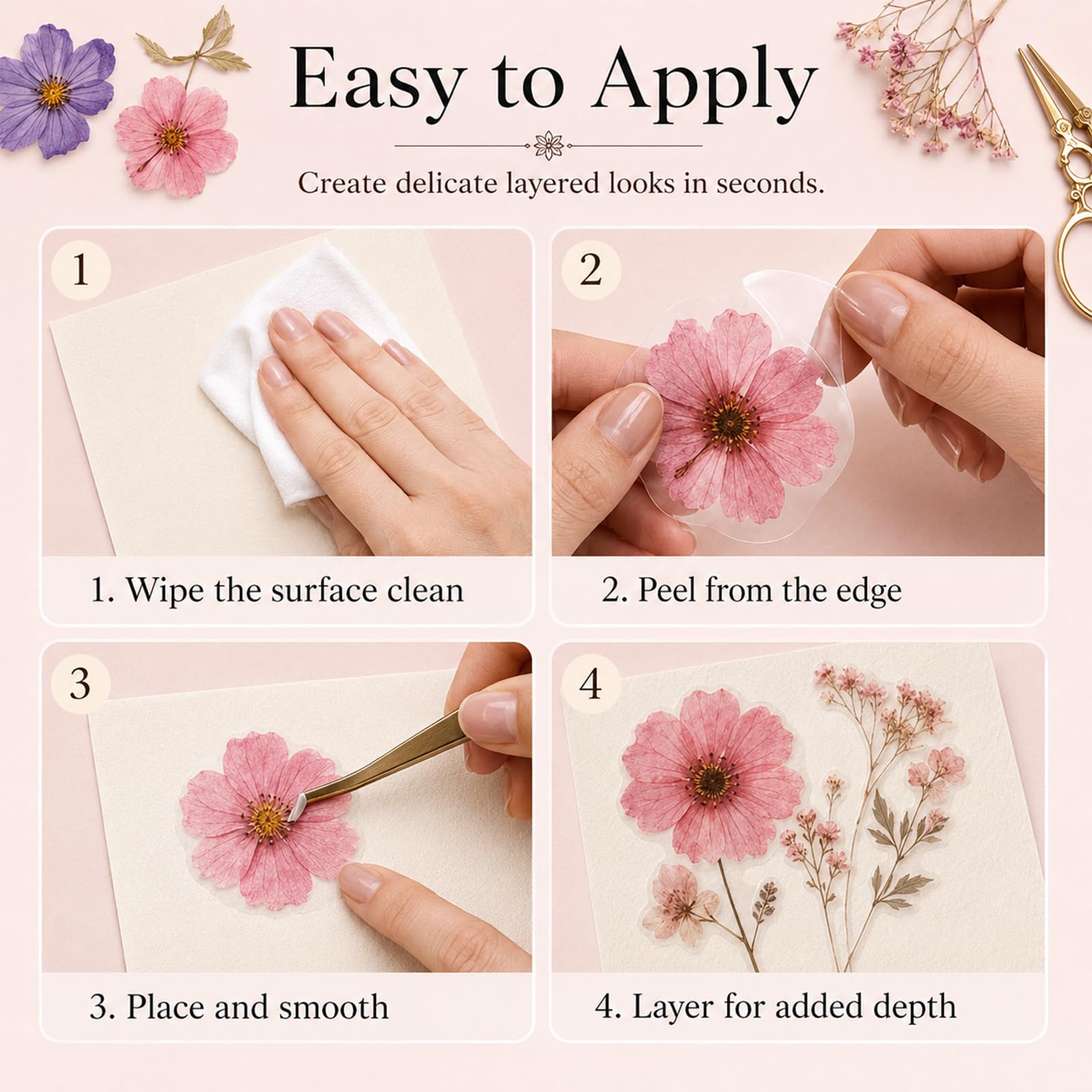 Easy to Apply

Create delicate layered looks in seconds.

1

1. Wipe the surface clean

2

2. Peel from the edge

3

3. Place and smooth

4

4. Layer for added depth