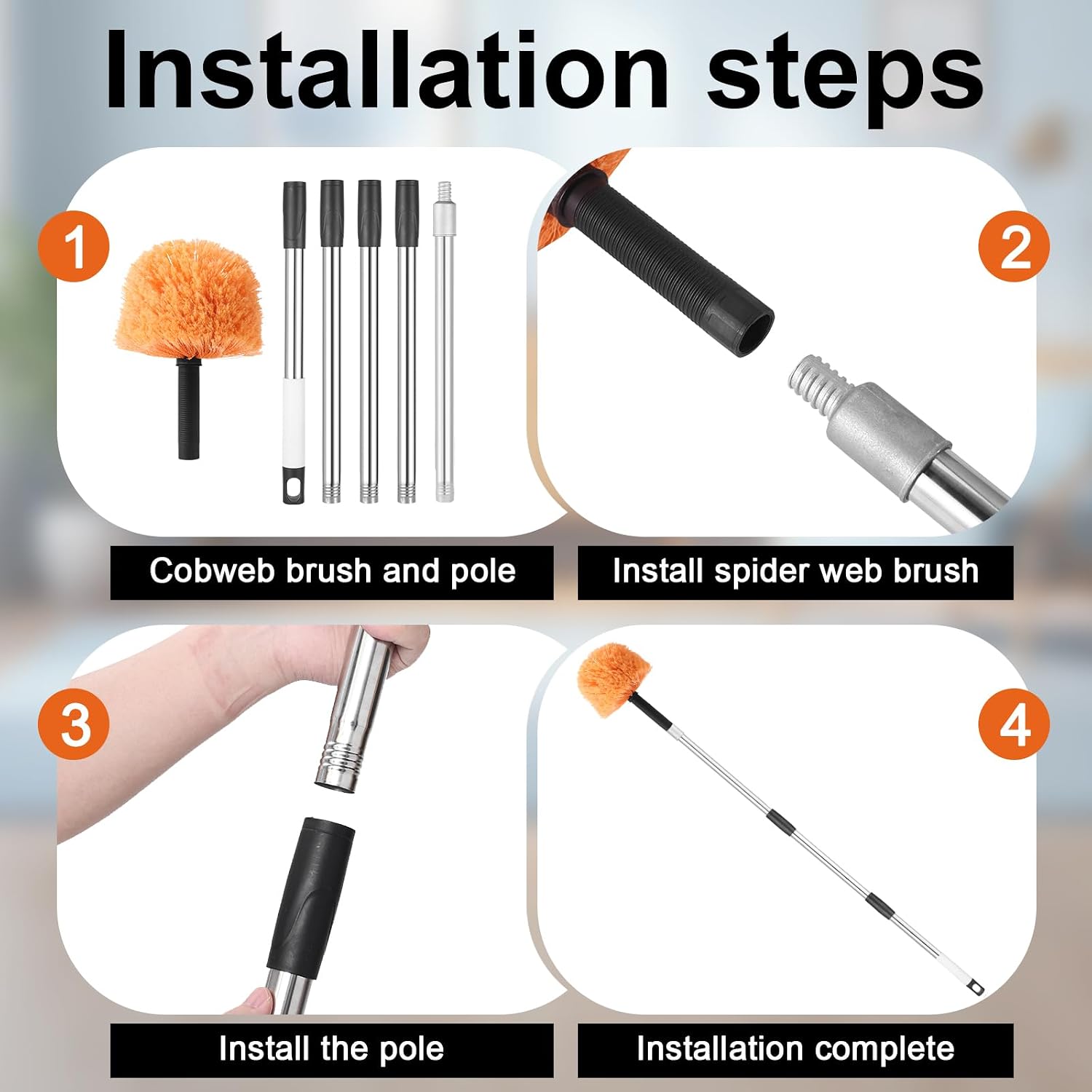 Installation steps

1

Cobweb brush and pole

2

Install spider web brush

3

Install the pole

4

Installation complete