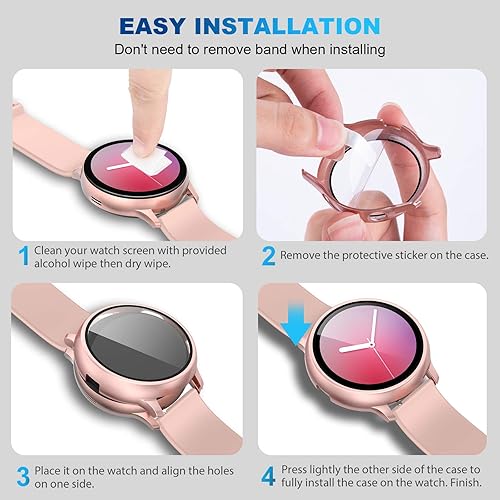 EASY INSTALLATION

Don't need to remove band when installing

1 Clean your watch screen with provided alcohol wipe then dry wipe.

2 Remove the protective sticker on the case.

3 Place it on the watch and align the holes on one side.

4 Press lightly the other side of the case to fully install the case on the watch. Finish.