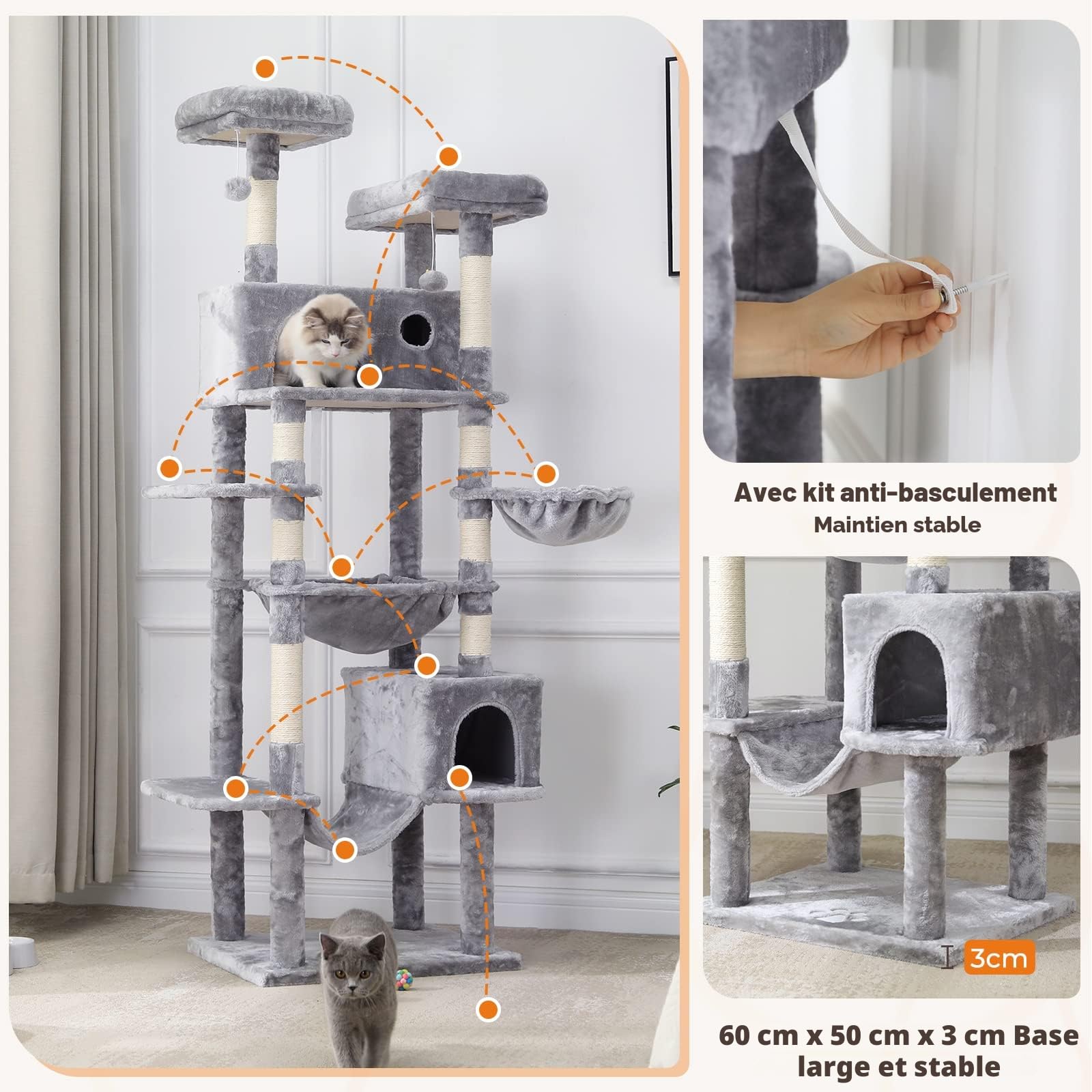 Avec kit anti-basculement
Maintien stable

3cm

60 cm x 50 cm x 3 cm Base large et stable