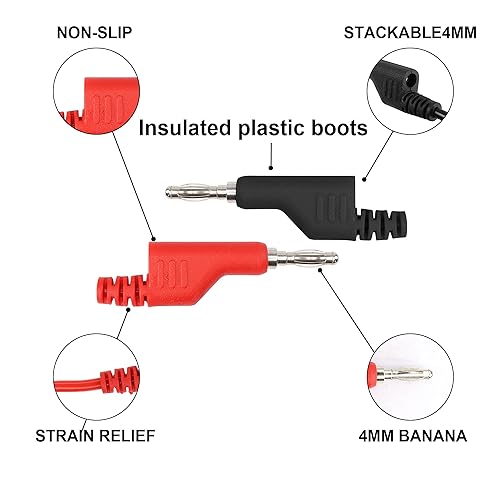 NON-SLIP

STACKABLE4MM

Insulated plastic boots

STRAIN RELIEF

4MM BANANA