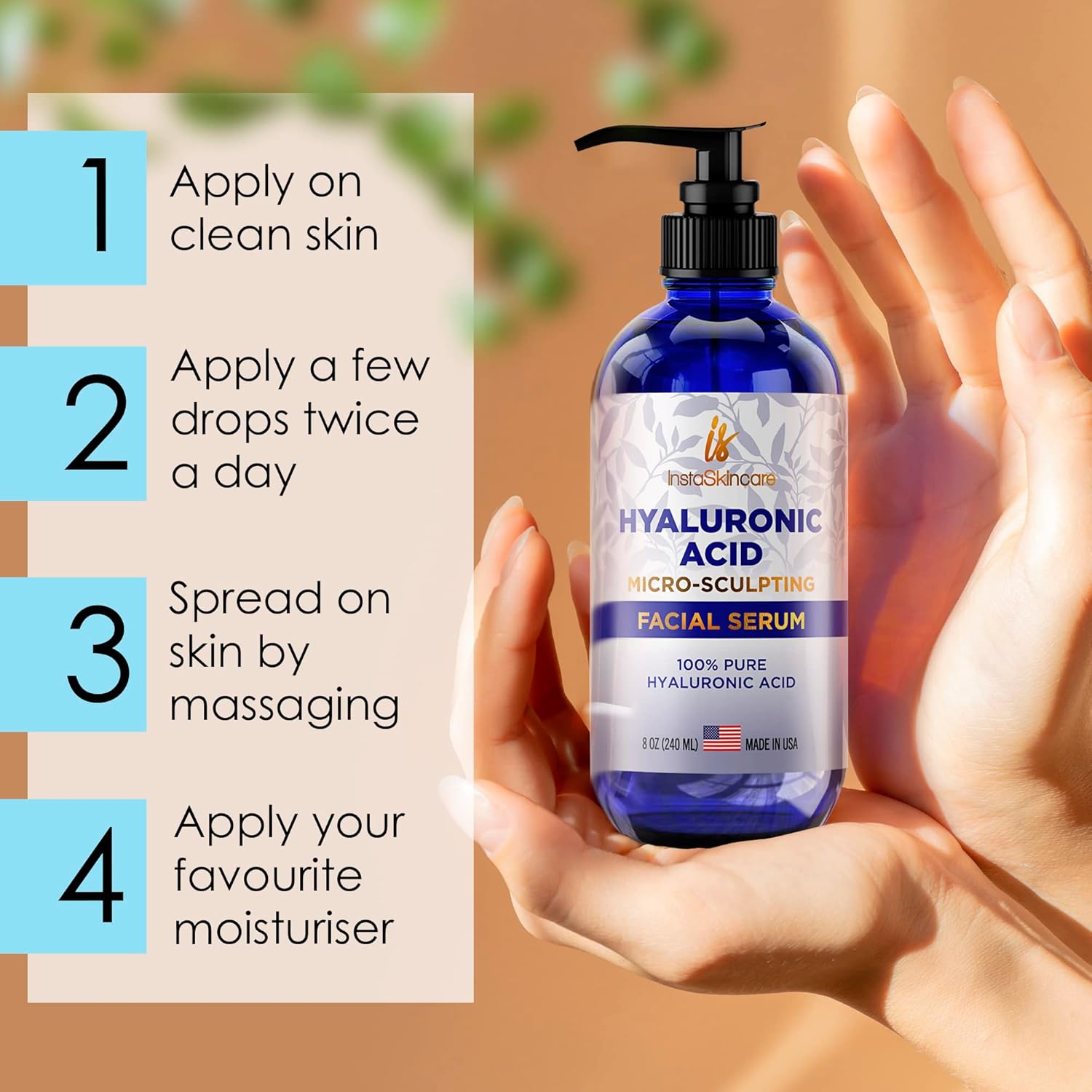 1 Apply on clean skin

2 Apply a few drops twice a day

3 Spread on skin by massaging

4 Apply your favourite moisturiser

is
InstaSkincare

HYALURONIC ACID
MICRO-SCULPTING
FACIAL SERUM

100% PURE HYALURONIC ACID

8 OZ (240 ML) MADE IN USA