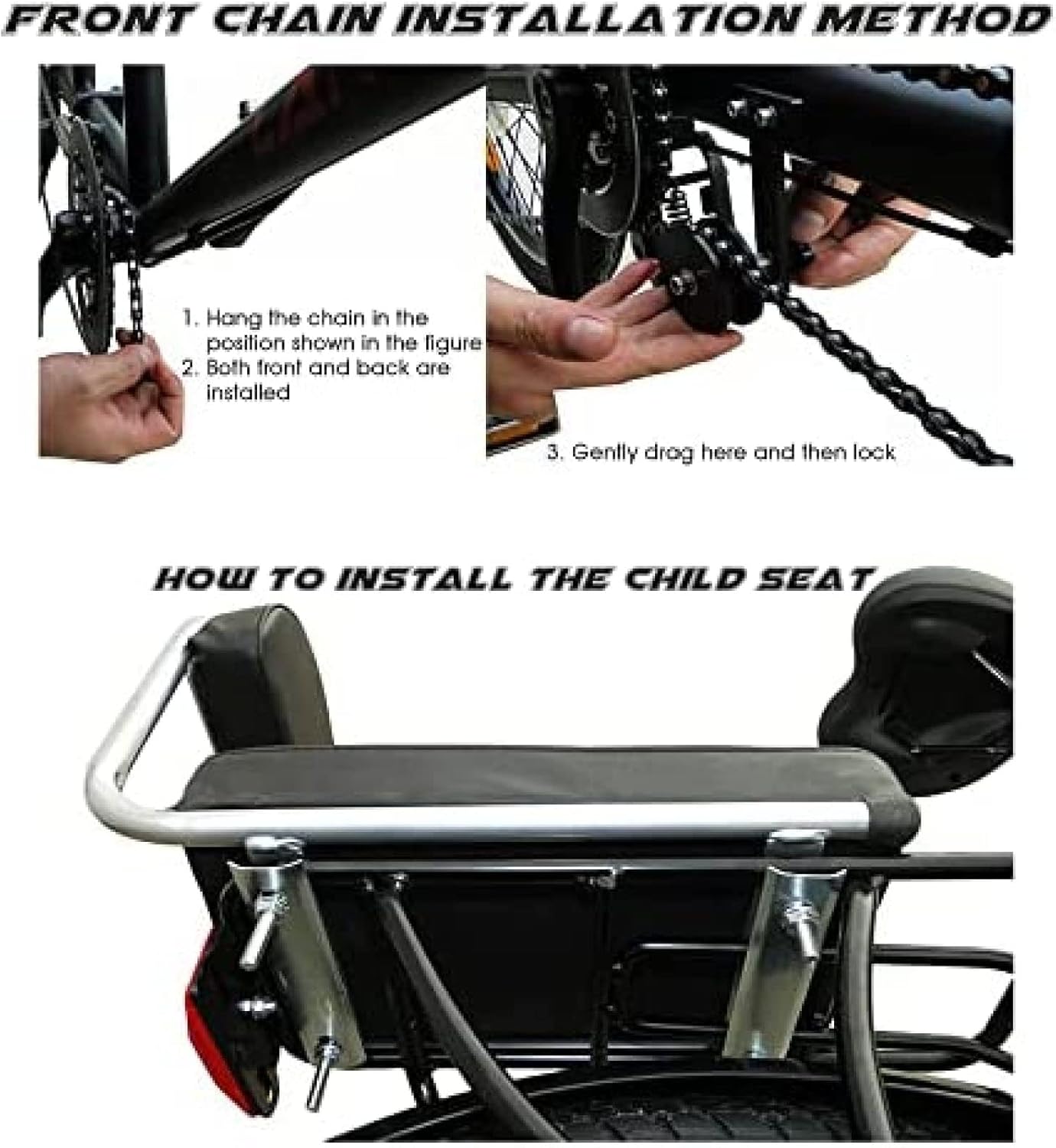 FRONT CHAIN INSTALLATION METHOD

1. Hang the chain in the position shown in the figure
2. Both front and back are installed

3. Gently drag here and then lock

HOW TO INSTALL THE CHILD SEAT