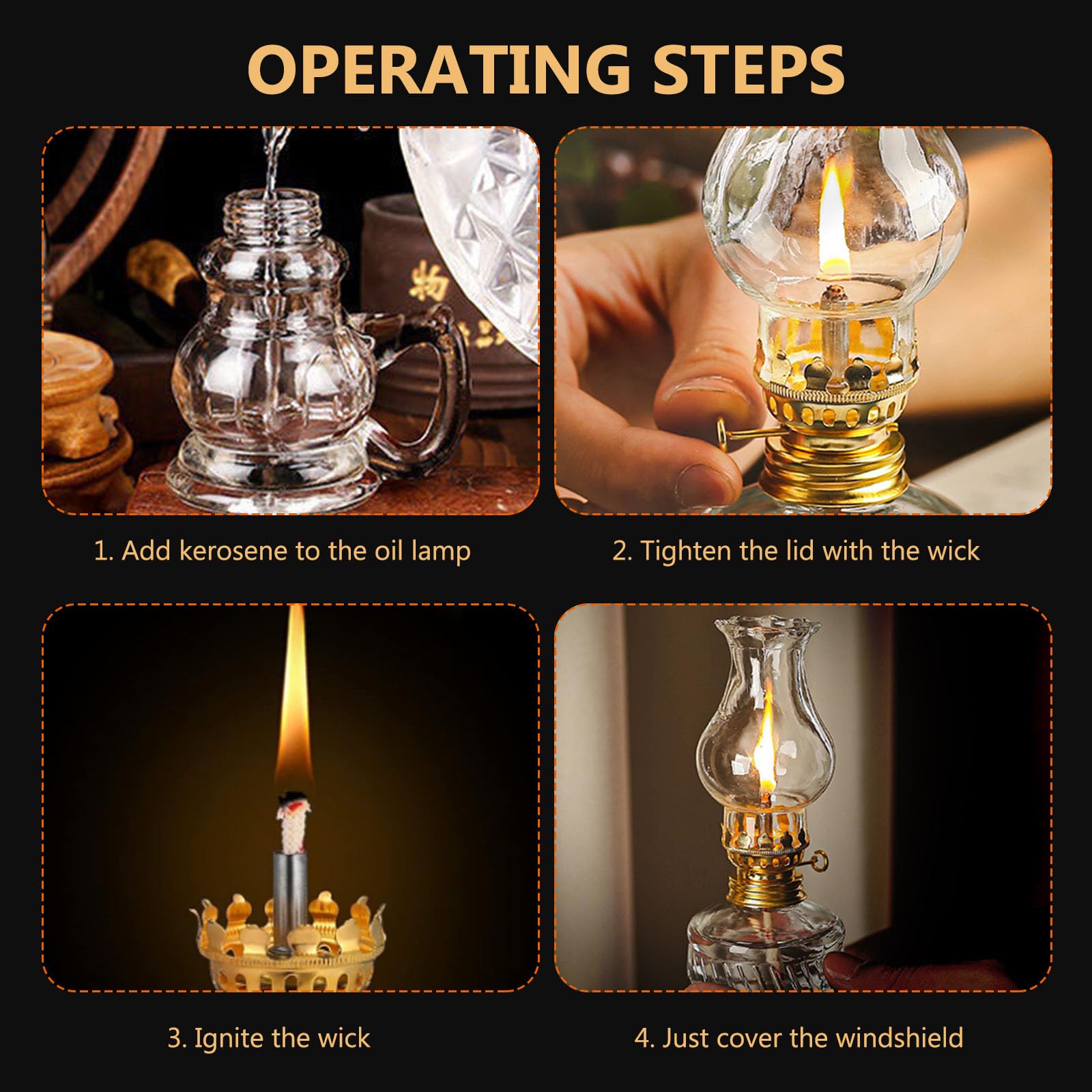 OPERATING STEPS

物

1. Add kerosene to the oil lamp

2. Tighten the lid with the wick

3. Ignite the wick

4. Just cover the windshield