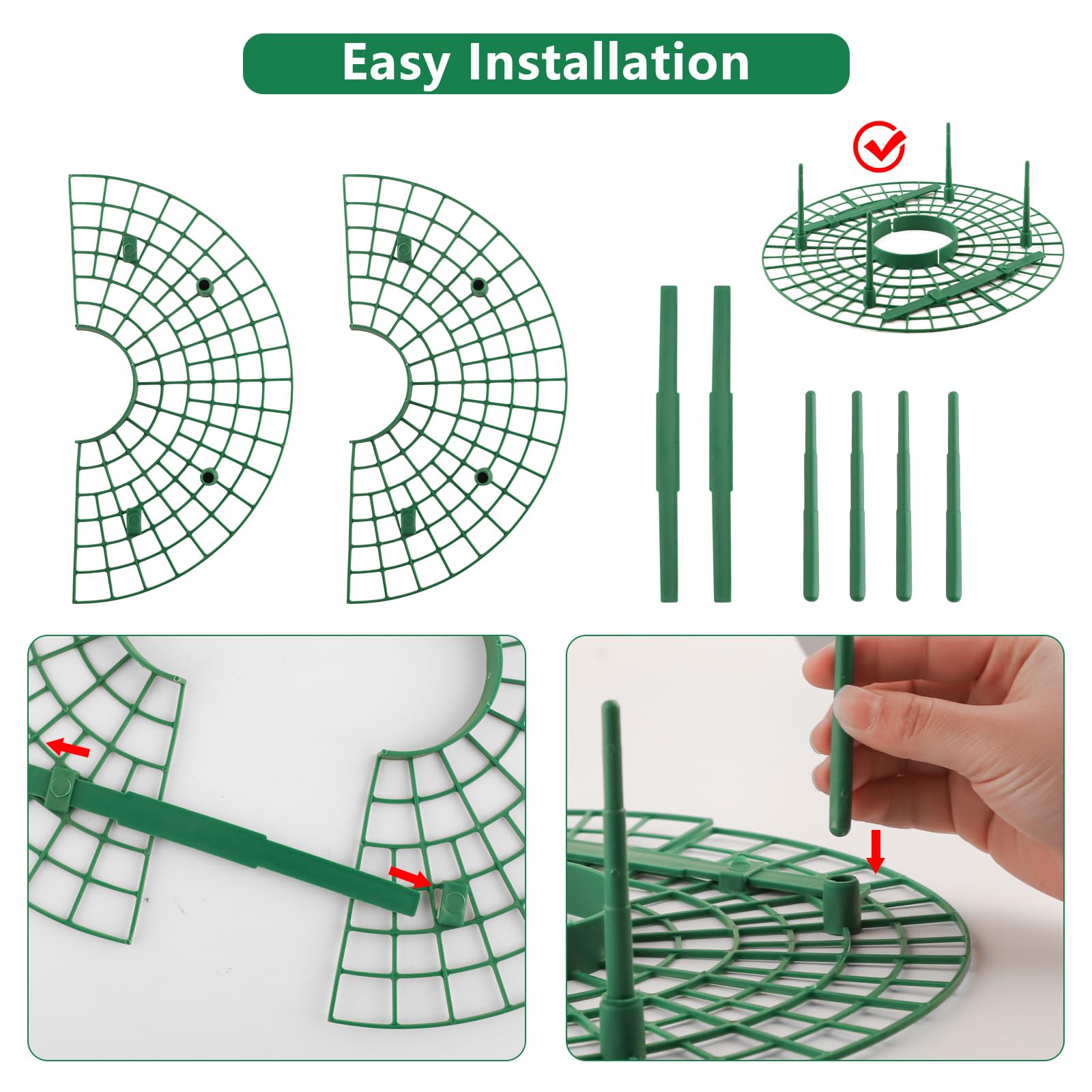 Easy Installation