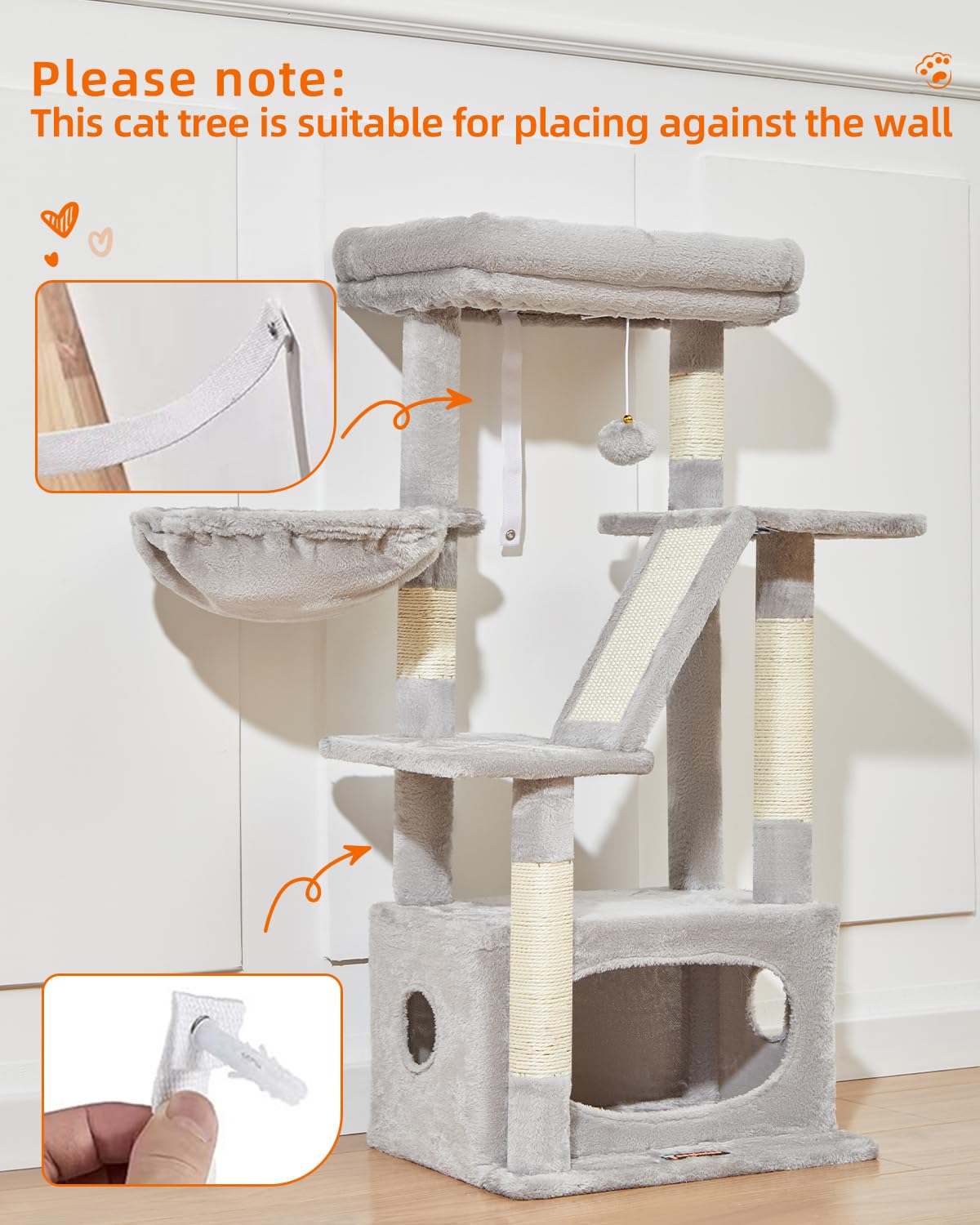 Please note:
This cat tree is suitable for placing against the wall