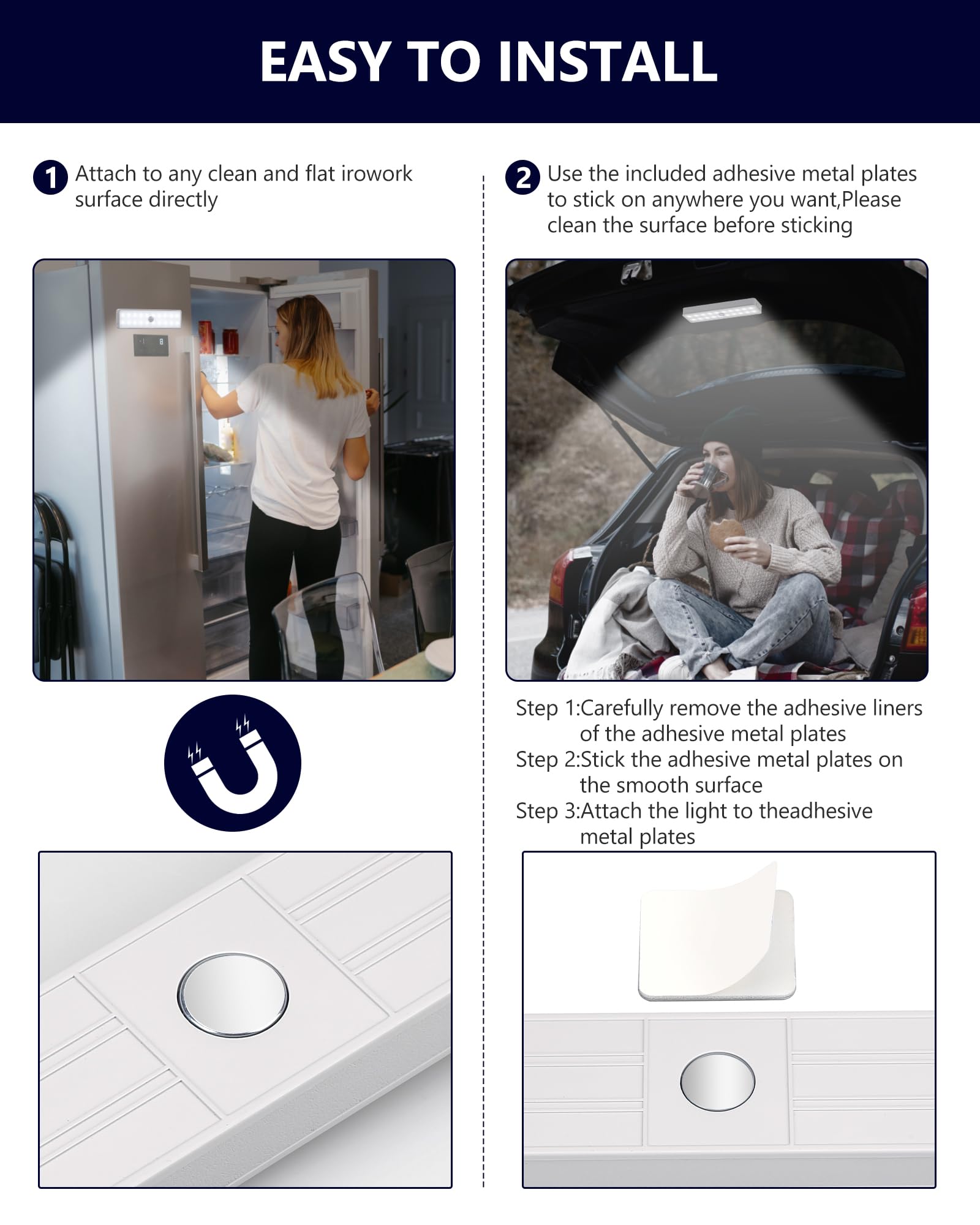 EASY TO INSTALL

1 Attach to any clean and flat irowork surface directly

2 Use the included adhesive metal plates to stick on anywhere you want,Please clean the surface before sticking

Step 1:Carefully remove the adhesive liners of the adhesive metal plates
Step 2:Stick the adhesive metal plates on the smooth surface
Step 3:Attach the light to theadhesive metal plates