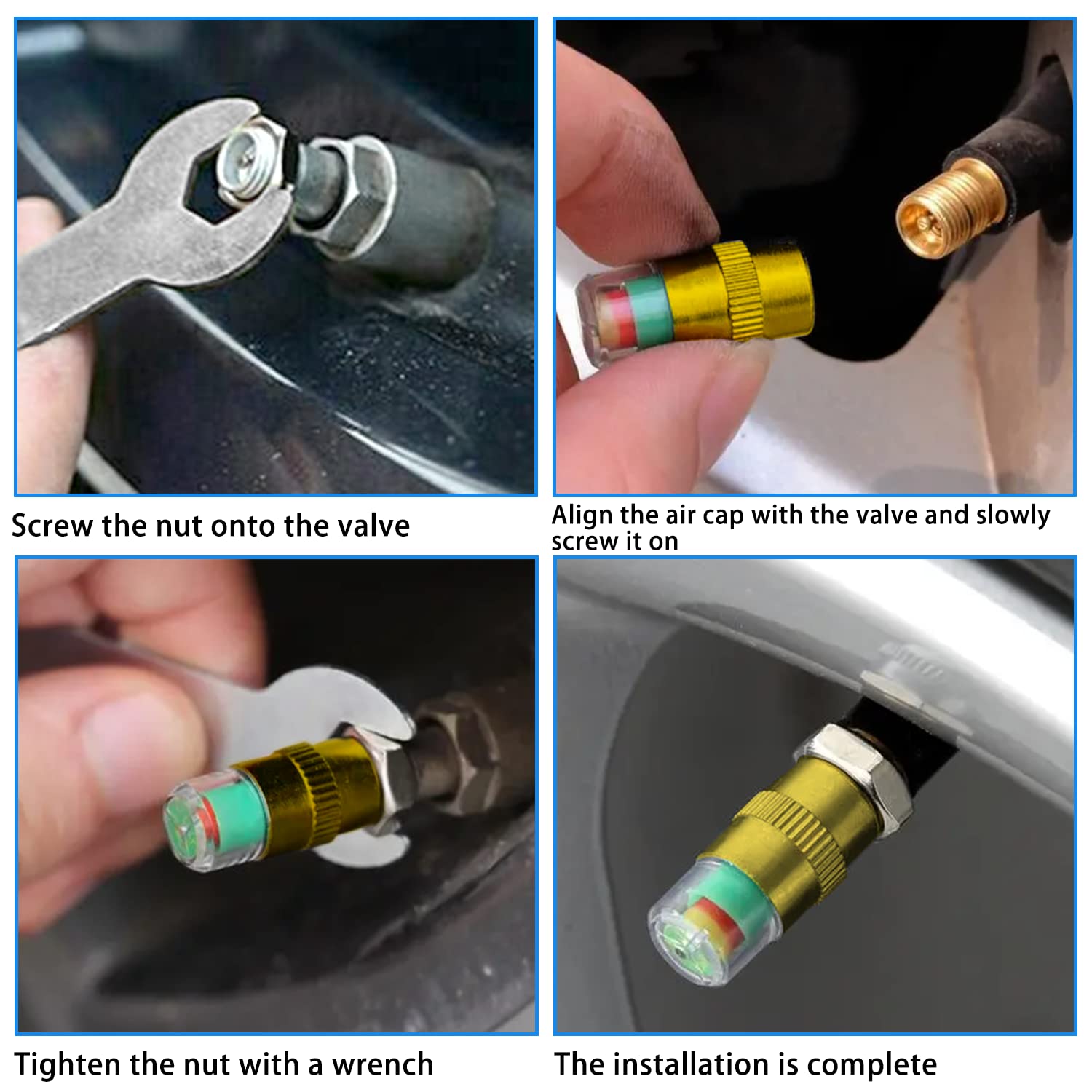 Screw the nut onto the valve

Align the air cap with the valve and slowly screw it on

Tighten the nut with a wrench

The installation is complete