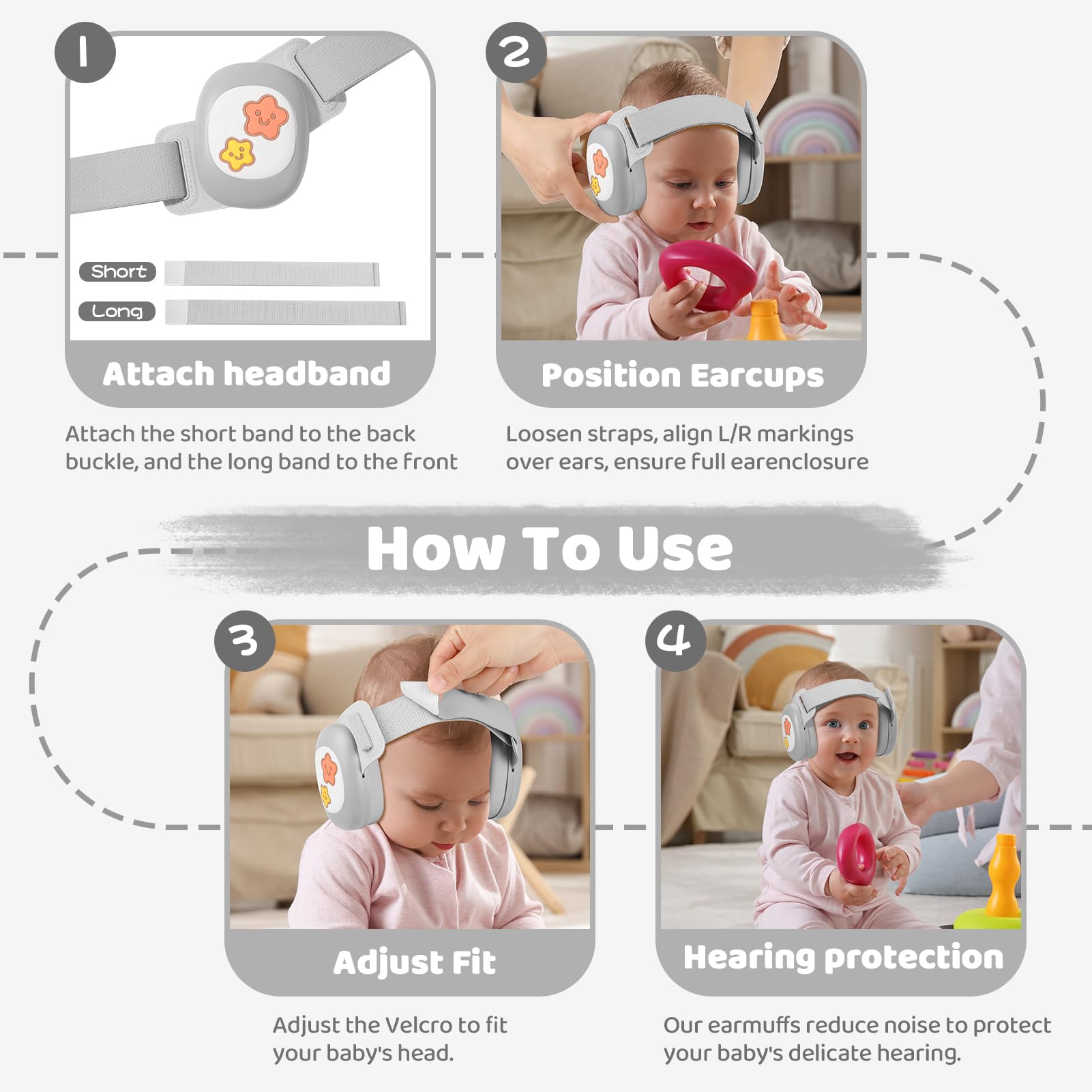 1

Short

Long

Attach headband

Attach the short band to the back buckle, and the long band to the front

2

Position Earcups

Loosen straps, align L/R markings over ears, ensure full earenclosure

How To Use

3

Adjust Fit

Adjust the Velcro to fit your baby's head.

4

Hearing protection

Our earmuffs reduce noise to protect your baby's delicate hearing.