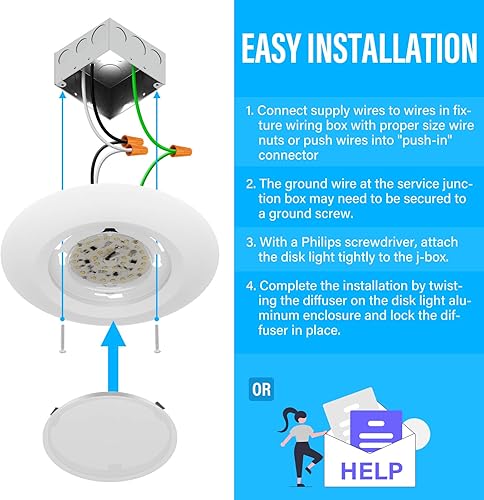 EASY INSTALLATION

1. Connect supply wires to wires in fixture wiring box with proper size wire nuts or push wires into "push-in" connector

2. The ground wire at the service junction box may need to be secured to a ground screw.

3. With a Philips screwdriver, attach the disk light tightly to the j-box.

4. Complete the installation by twisting the diffuser on the disk light aluminum enclosure and lock the diffuser in place.

OR

HELP