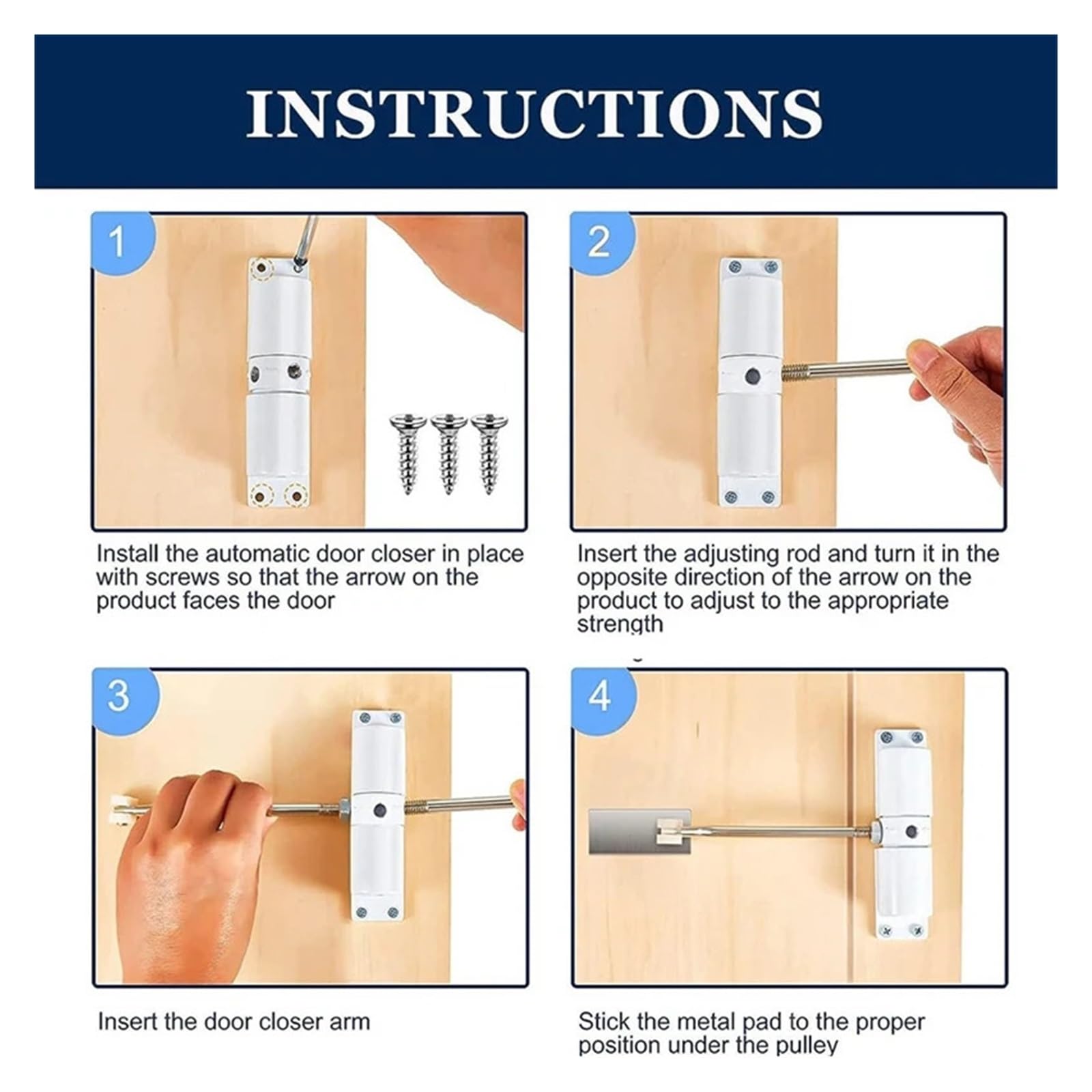 INSTRUCTIONS

1

Install the automatic door closer in place with screws so that the arrow on the product faces the door

2

Insert the adjusting rod and turn it in the opposite direction of the arrow on the product to adjust to the appropriate strength

3

Insert the door closer arm

4

Stick the metal pad to the proper position under the pulley