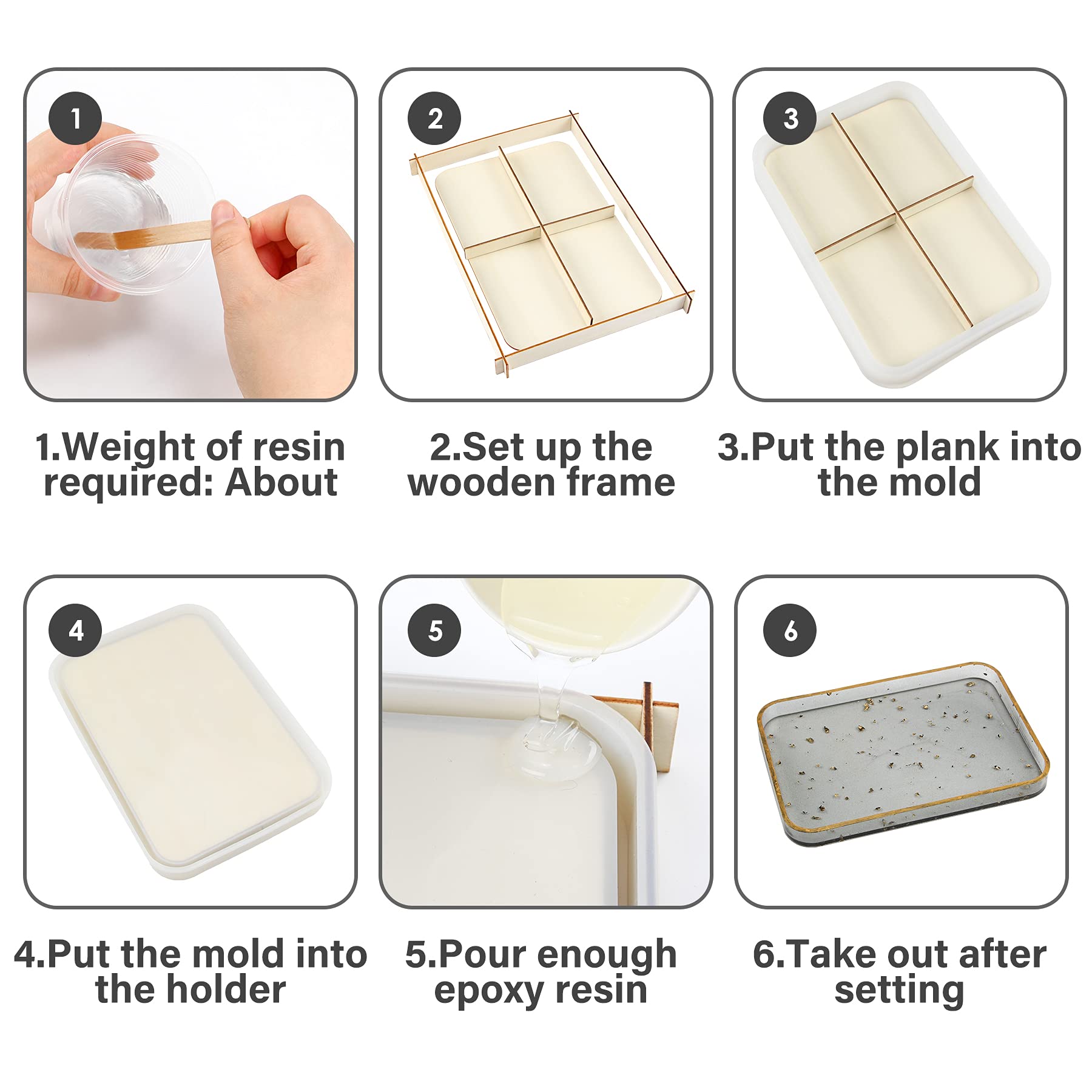 1

2

3

1.Weight of resin required: About

2.Set up the wooden frame

3.Put the plank into the mold

4

5

6

4.Put the mold into the holder

5.Pour enough epoxy resin

6.Take out after setting