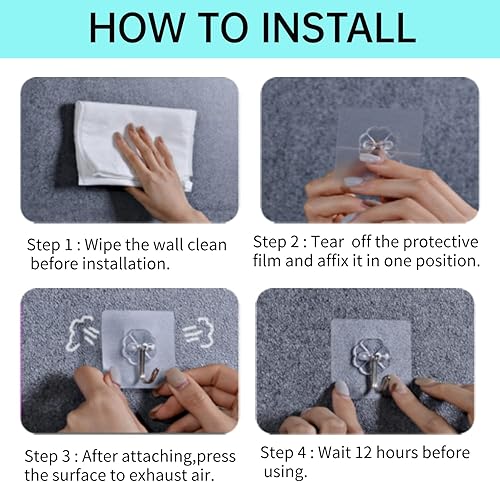 HOW TO INSTALL

Step 1 : Wipe the wall clean before installation.

Step 2 : Tear off the protective film and affix it in one position.

Step 3 : After attaching,press the surface to exhaust air.

Step 4 : Wait 12 hours before using.