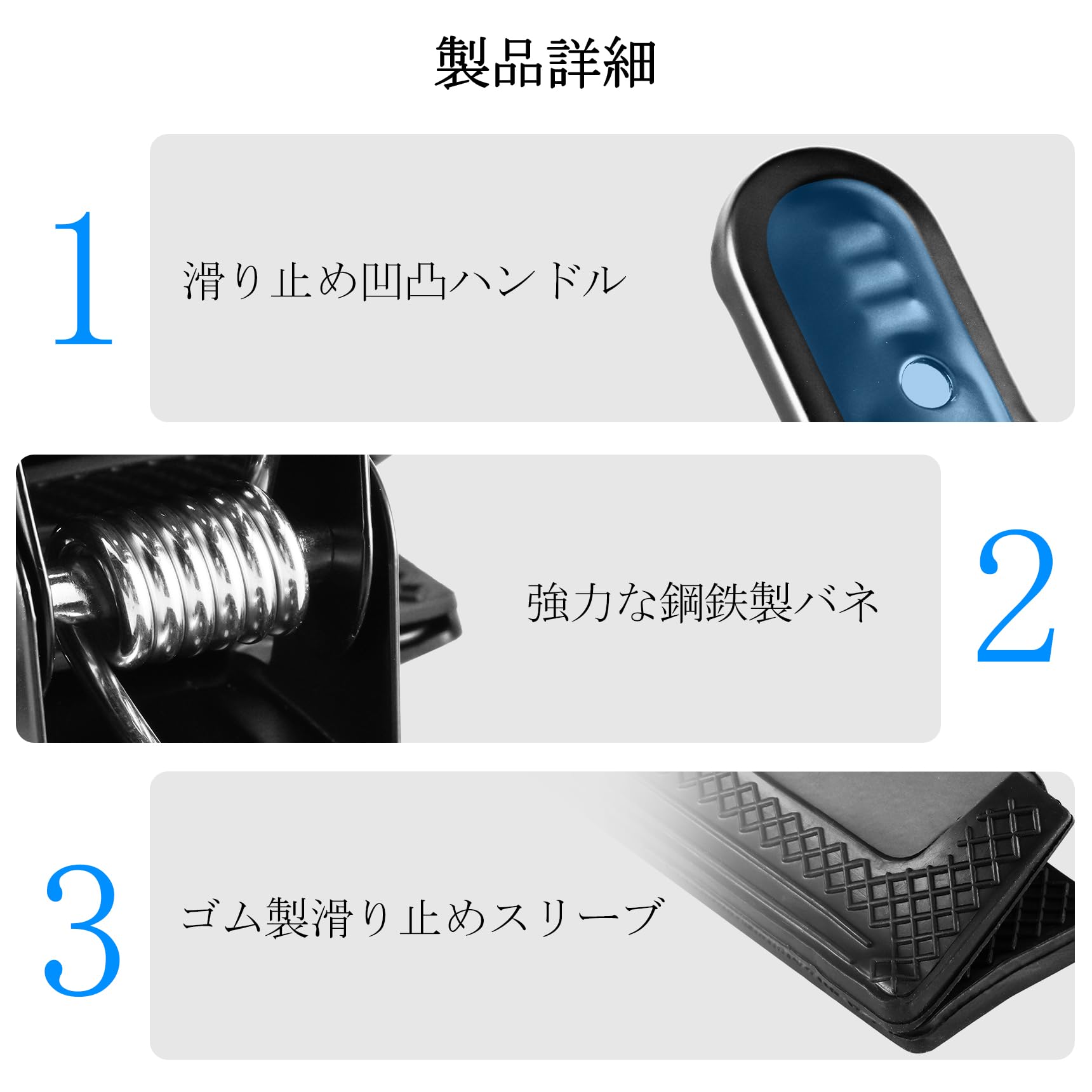 製品詳細

1

滑り止め凹凸ハンドル

強力な鋼鉄製バネ

2

3

ゴム製滑り止めスリーブ