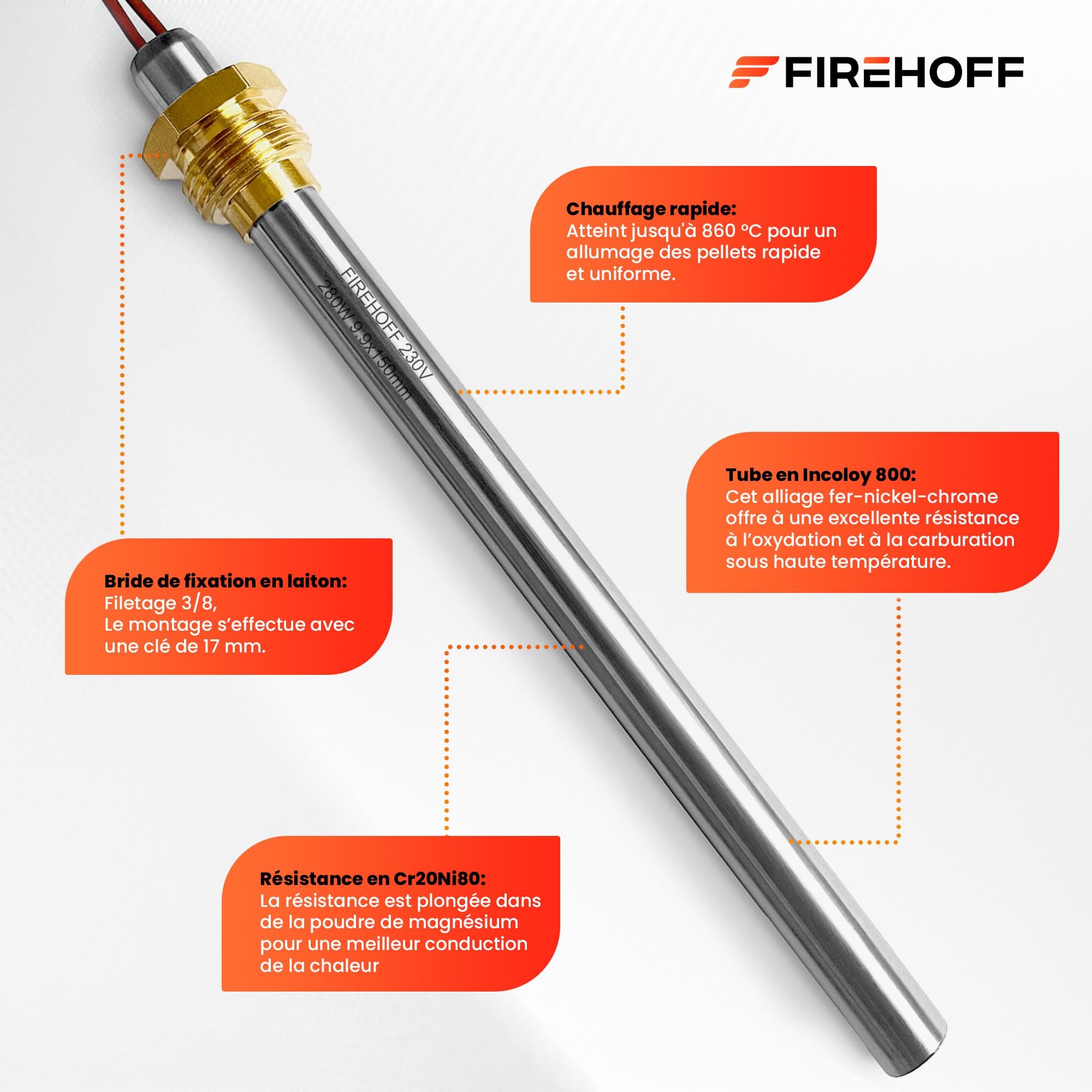 FIREHOFF

FIREHOFF 230V
280W 9.9x150mm

Chauffage rapide:
Atteint jusqu'à 860 °C pour un allumage des pellets rapide et uniforme.

Tube en Incoloy 800:
Cet alliage fer-nickel-chrome offre à une excellente résistance à l'oxydation et à la carburation sous haute température.

Bride de fixation en laiton:
Filetage 3/8,
Le montage s'effectue avec une clé de 17 mm.

Résistance en Cr20Ni80:
La résistance est plongée dans de la poudre de magnésium pour une meilleur conduction de la chaleur