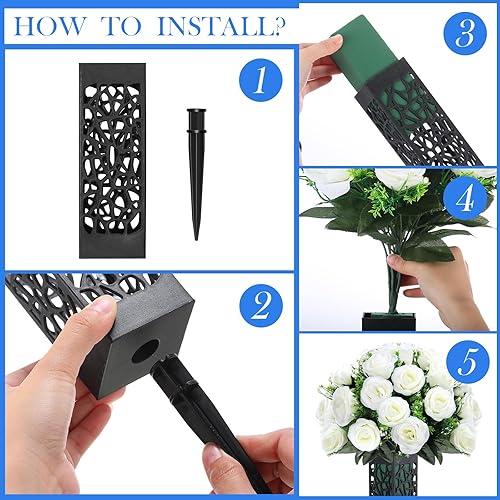 HOW TO INSTALL?

1

2

3

4

5