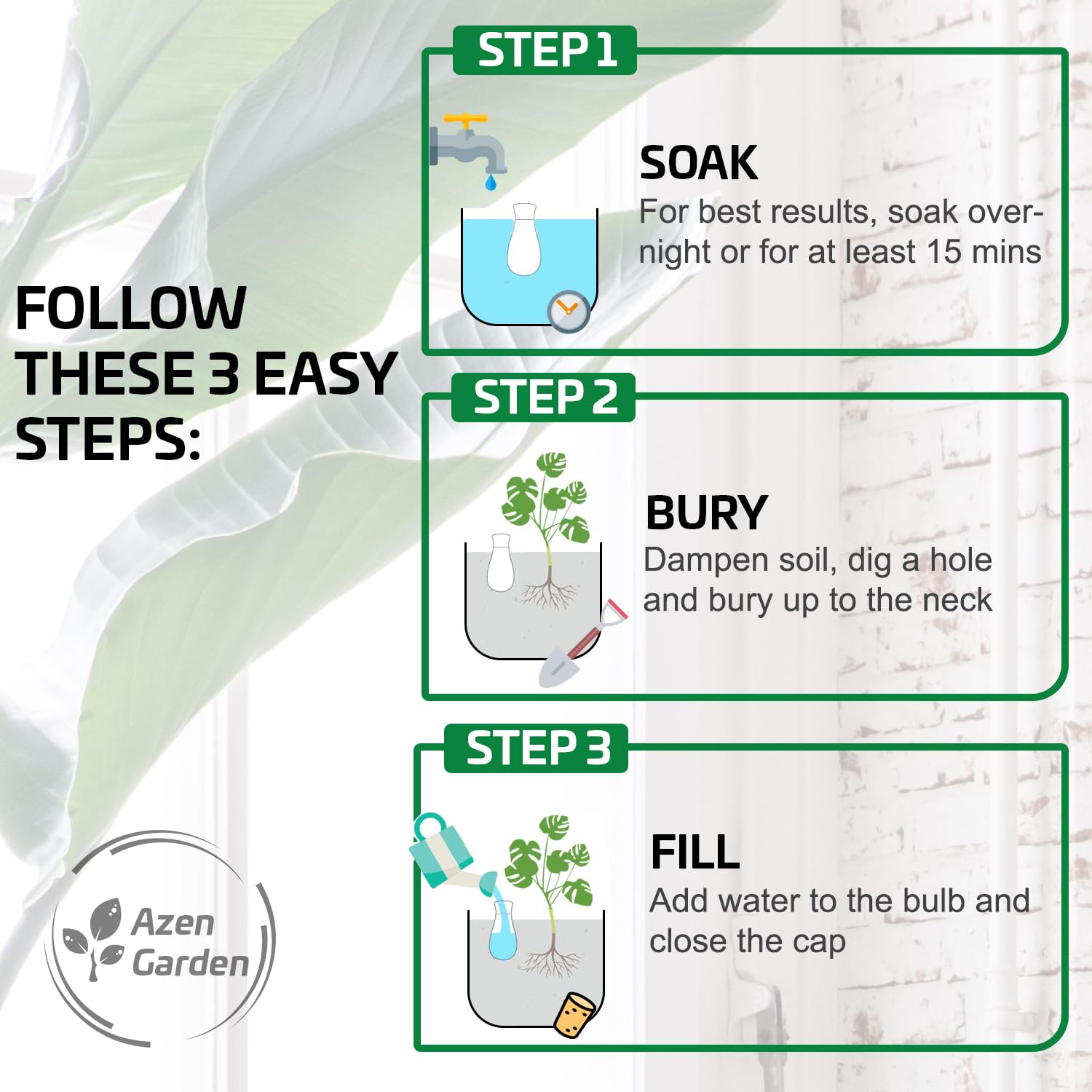 FOLLOW THESE 3 EASY STEPS:

STEP 1

SOAK

For best results, soak overnight or for at least 15 mins

STEP 2

BURY

Dampen soil, dig a hole and bury up to the neck

STEP 3

FILL

Add water to the bulb and close the cap

Azen Garden