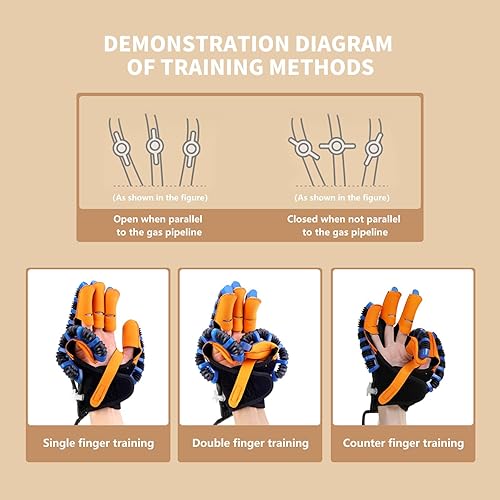 DEMONSTRATION DIAGRAM OF TRAINING METHODS

(As shown in the figure)

Open when parallel to the gas pipeline

(As shown in the figure)

Closed when not parallel to the gas pipeline

Single finger training

Double finger training

Counter finger training