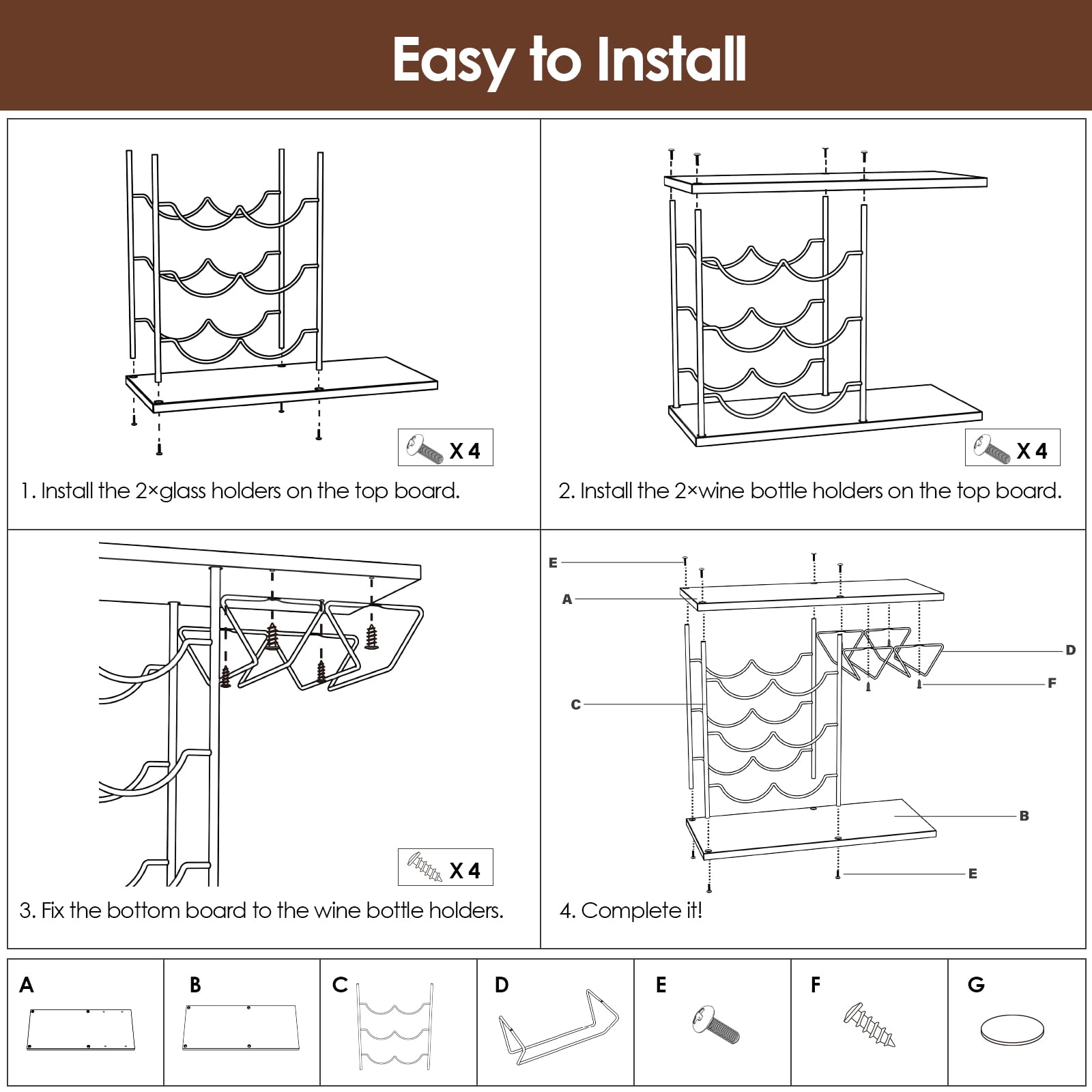 Easy to Install

X 4

1. Install the 2×glass holders on the top board.

X 4

2. Install the 2×wine bottle holders on the top board.

X 4

3. Fix the bottom board to the wine bottle holders.

E

A

D

F

C

B

E

4. Complete it!

A

B

C

D

E

F

G