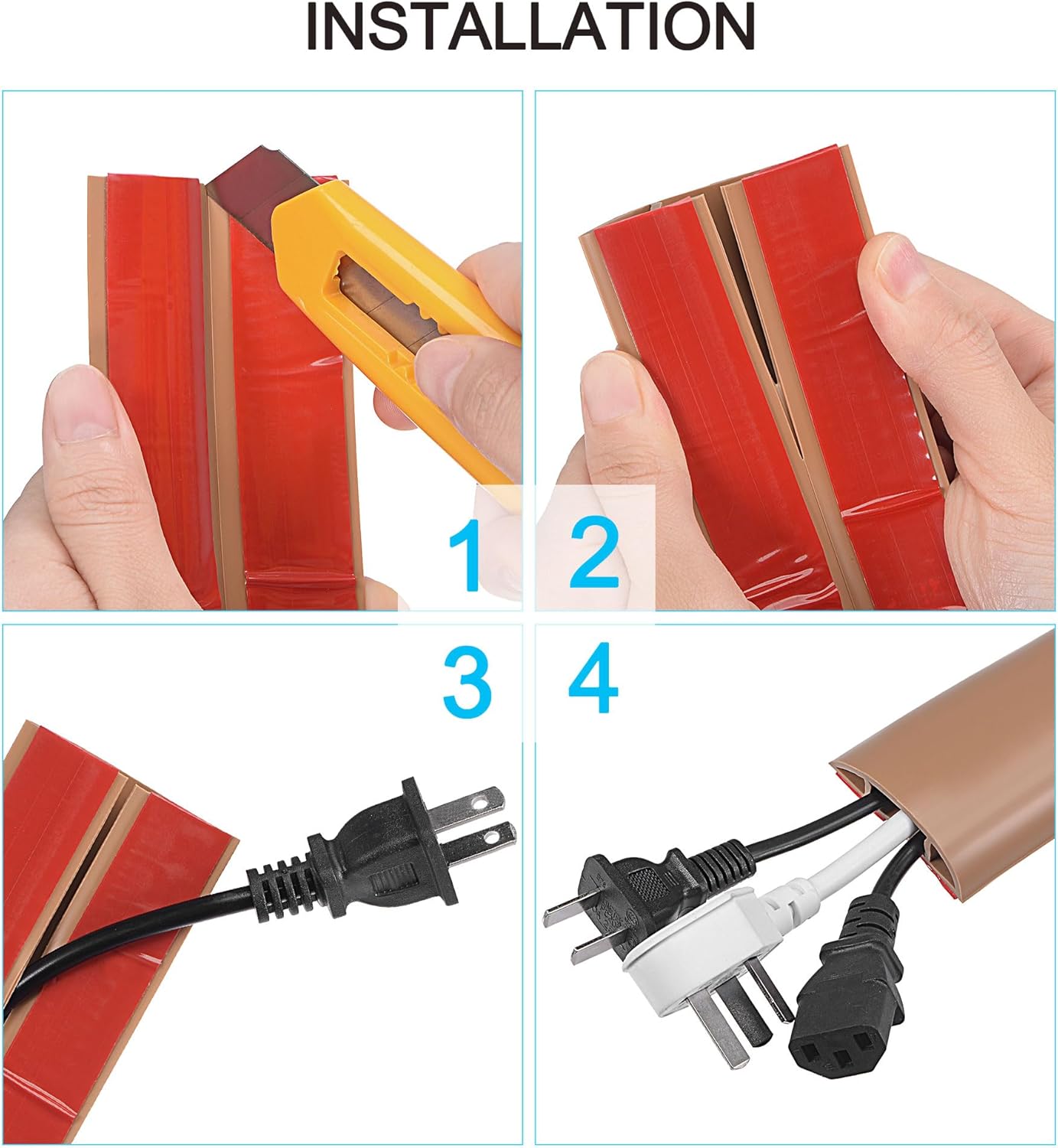 INSTALLATION

1

2

3

4