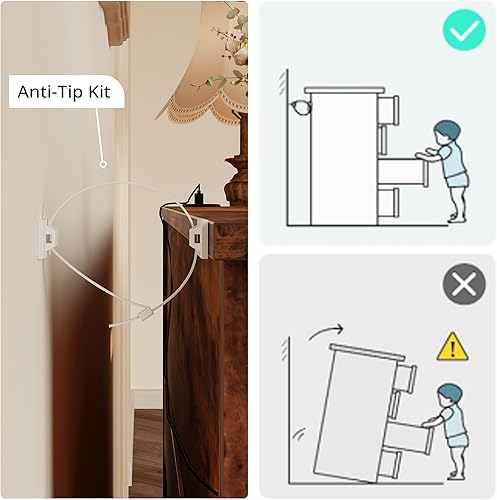 Anti-Tip Kit