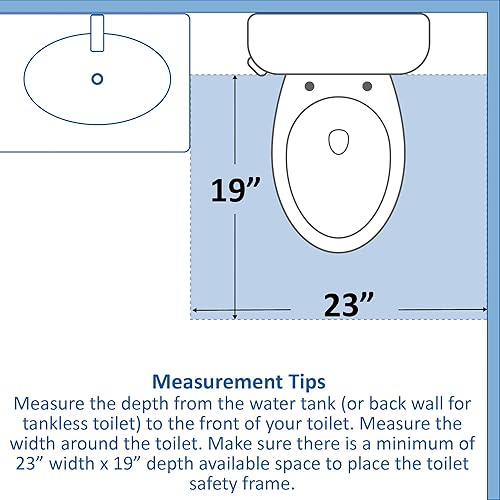 19”

23”

Measurement Tips
Measure the depth from the water tank (or back wall for tankless toilet) to the front of your toilet. Measure the width around the toilet. Make sure there is a minimum of 23” width x 19” depth available space to place the toilet safety frame.