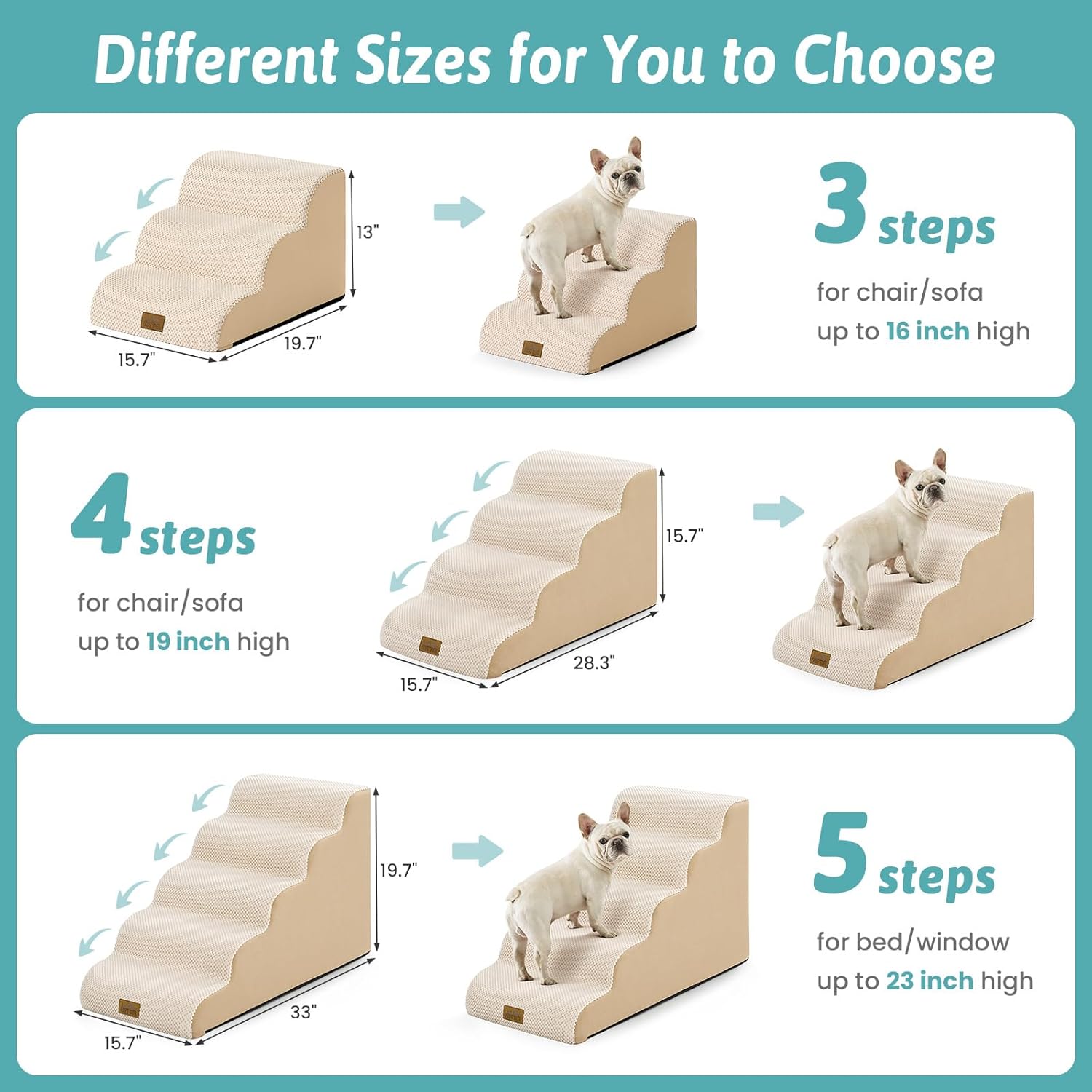 Different Sizes for You to Choose

13"
15.7"
19.7"

3 steps
for chair/sofa
up to 16 inch high

4 steps
for chair/sofa
up to 19 inch high

15.7"
15.7"
28.3"

19.7"
15.7"
33"

5 steps
for bed/window
up to 23 inch high