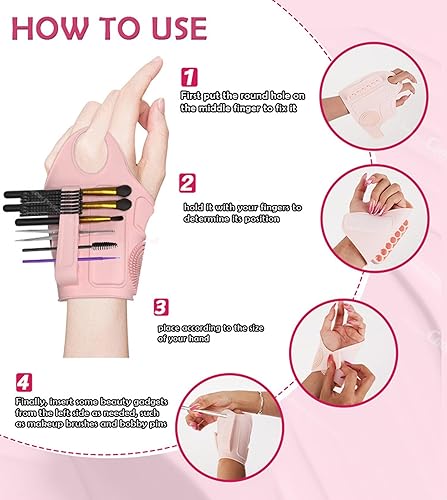 HOW TO USE

1
First put the round hole on the middle finger to fix it

2
hold it with your fingers to determine its position

3
place according to the size of your hand

4
Finally, insert some beauty gadgets from the left side as needed, such as makeup brushes and bobby pins