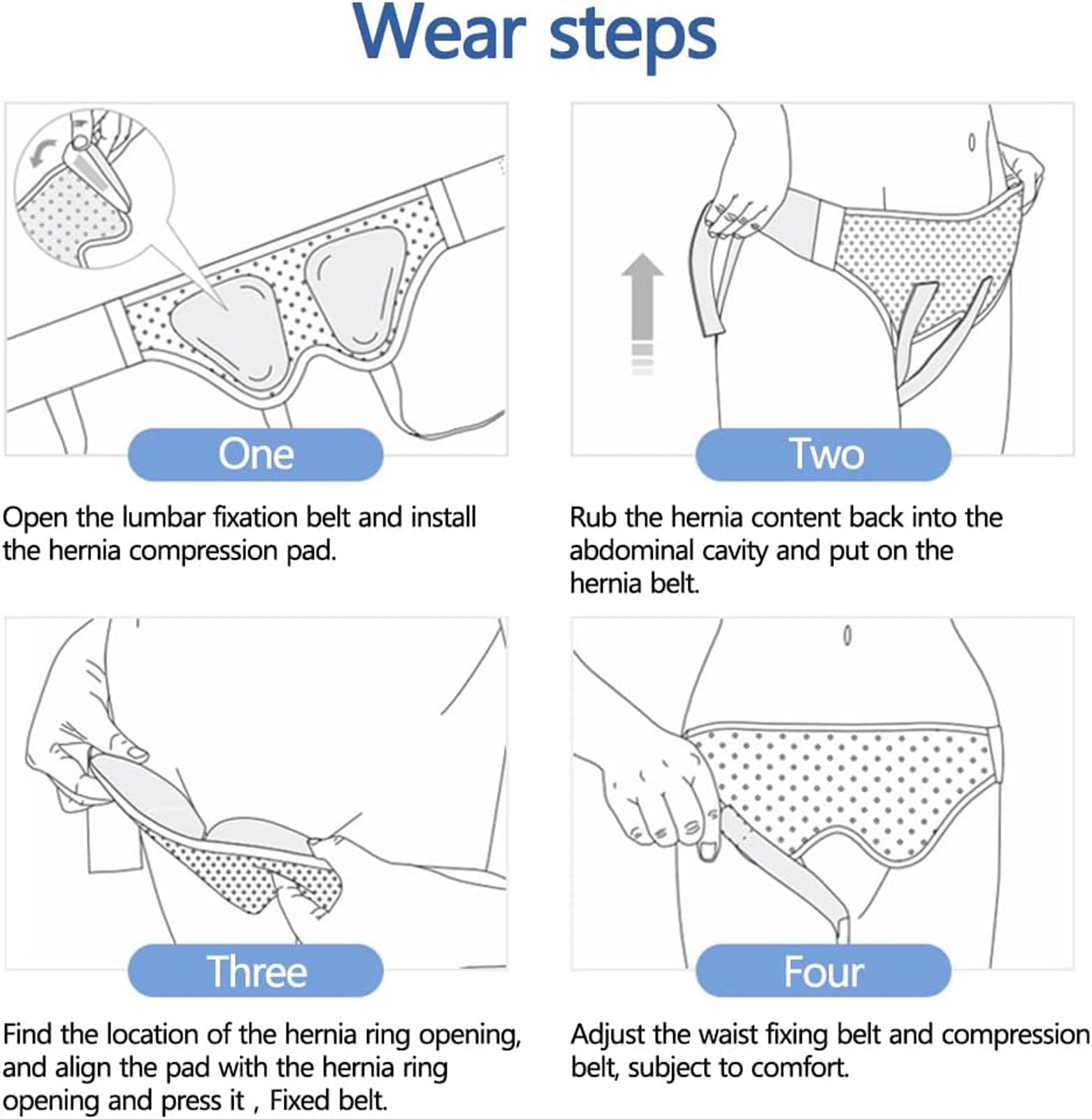 Wear steps

One

Open the lumbar fixation belt and install the hernia compression pad.

Two

Rub the hernia content back into the abdominal cavity and put on the hernia belt.

Three

Find the location of the hernia ring opening, and align the pad with the hernia ring opening and press it , Fixed belt.

Four

Adjust the waist fixing belt and compression belt, subject to comfort.