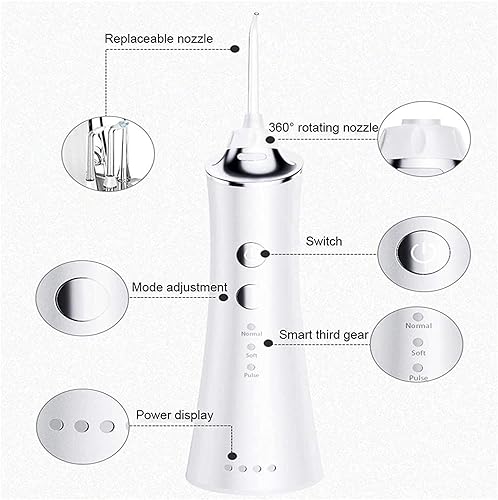 Replaceable nozzle

360° rotating nozzle

Switch

Mode adjustment

Normal
Soft
Pulse

Smart third gear

Normal
Soft
Pulse

Power display