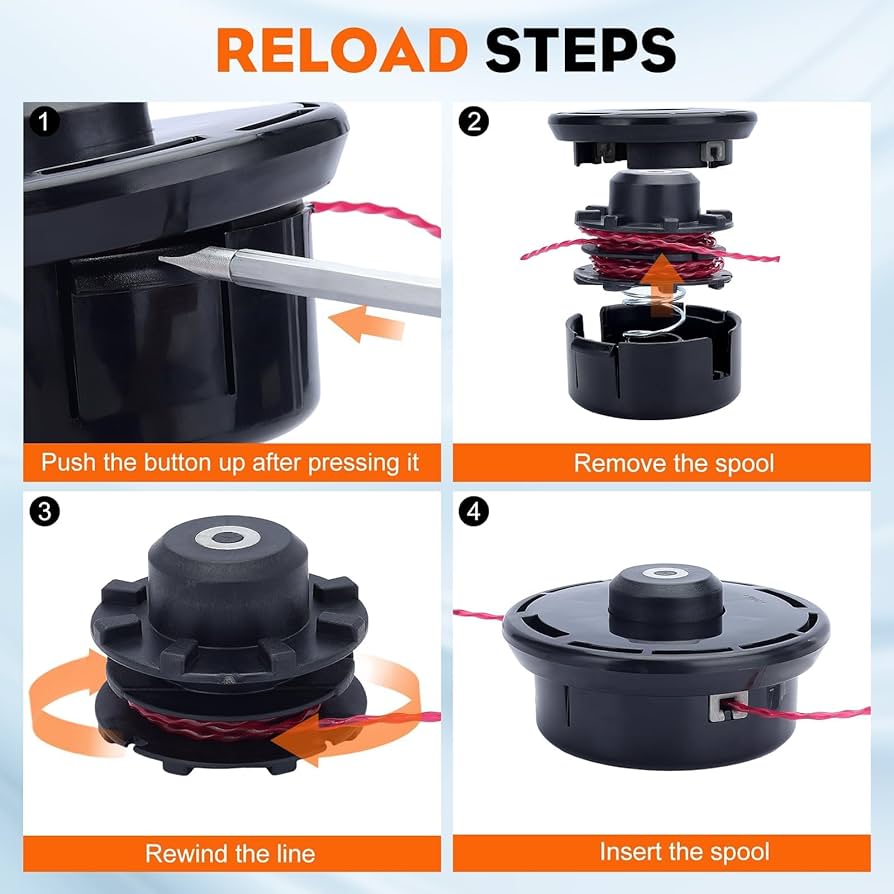 RELOAD STEPS

1
Push the button up after pressing it

2
Remove the spool

3
Rewind the line

4
Insert the spool