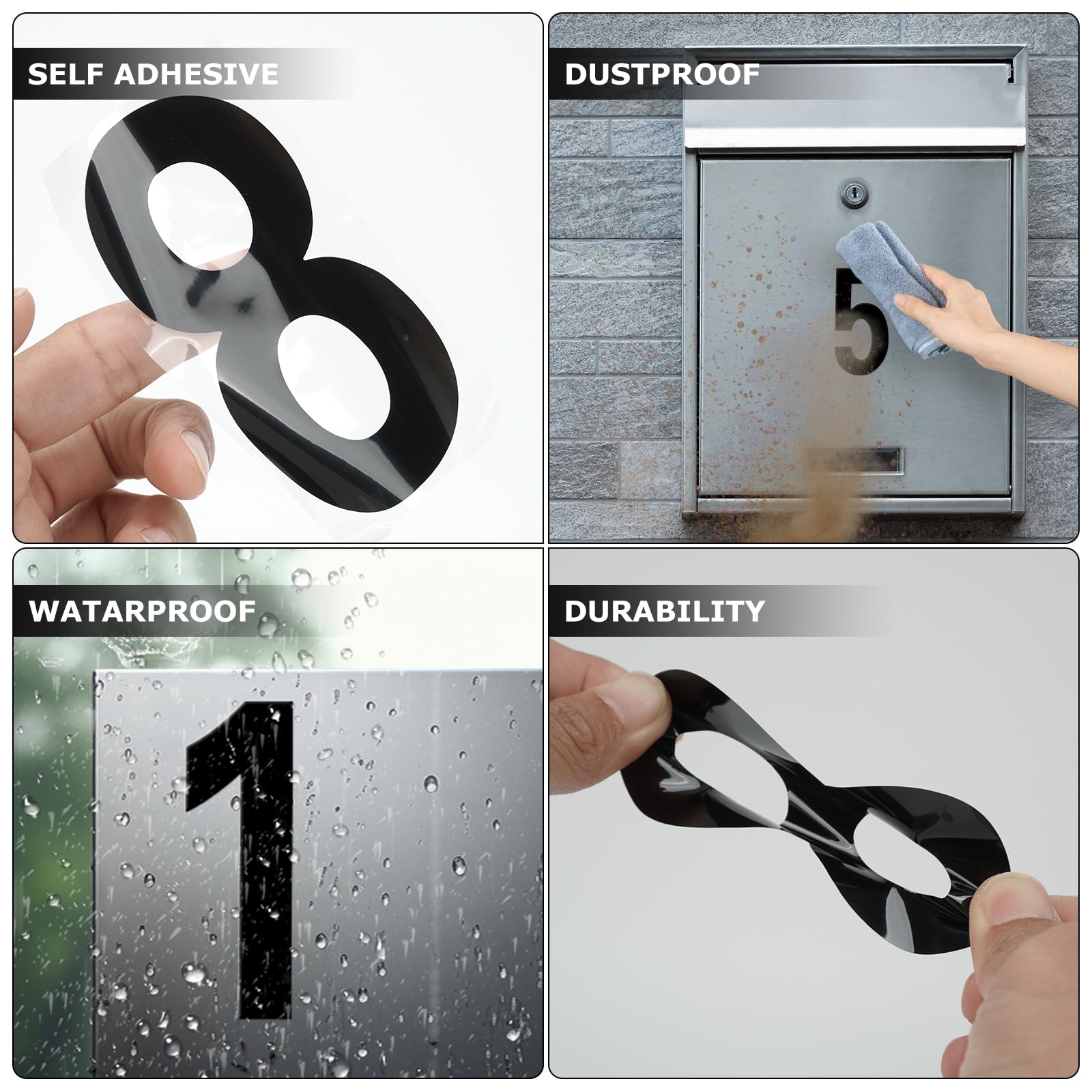 SELF ADHESIVE

8

DUSTPROOF

5

WATARPROOF

1

DURABILITY