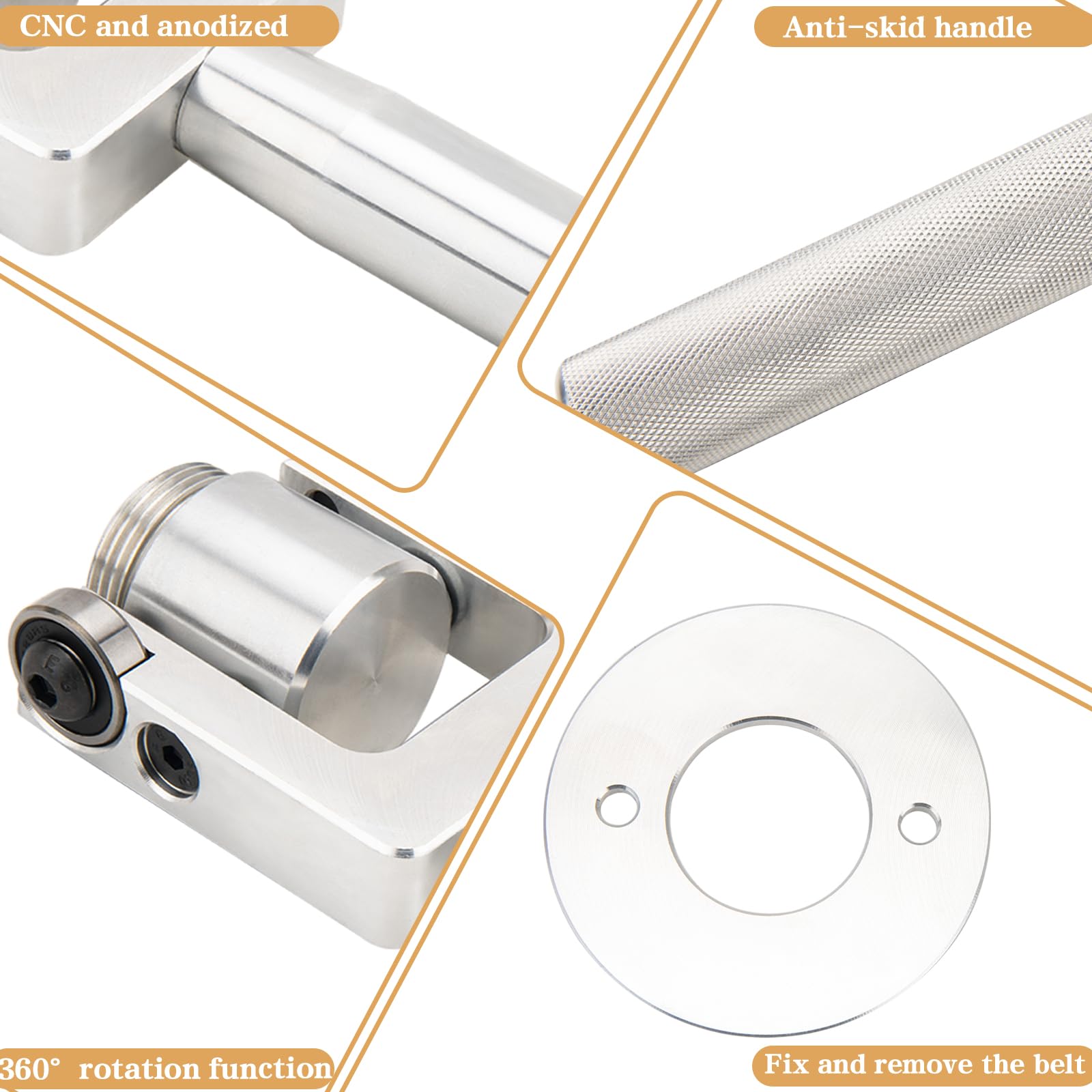 CNC and anodized

Anti-skid handle

360° rotation function

Fix and remove the belt