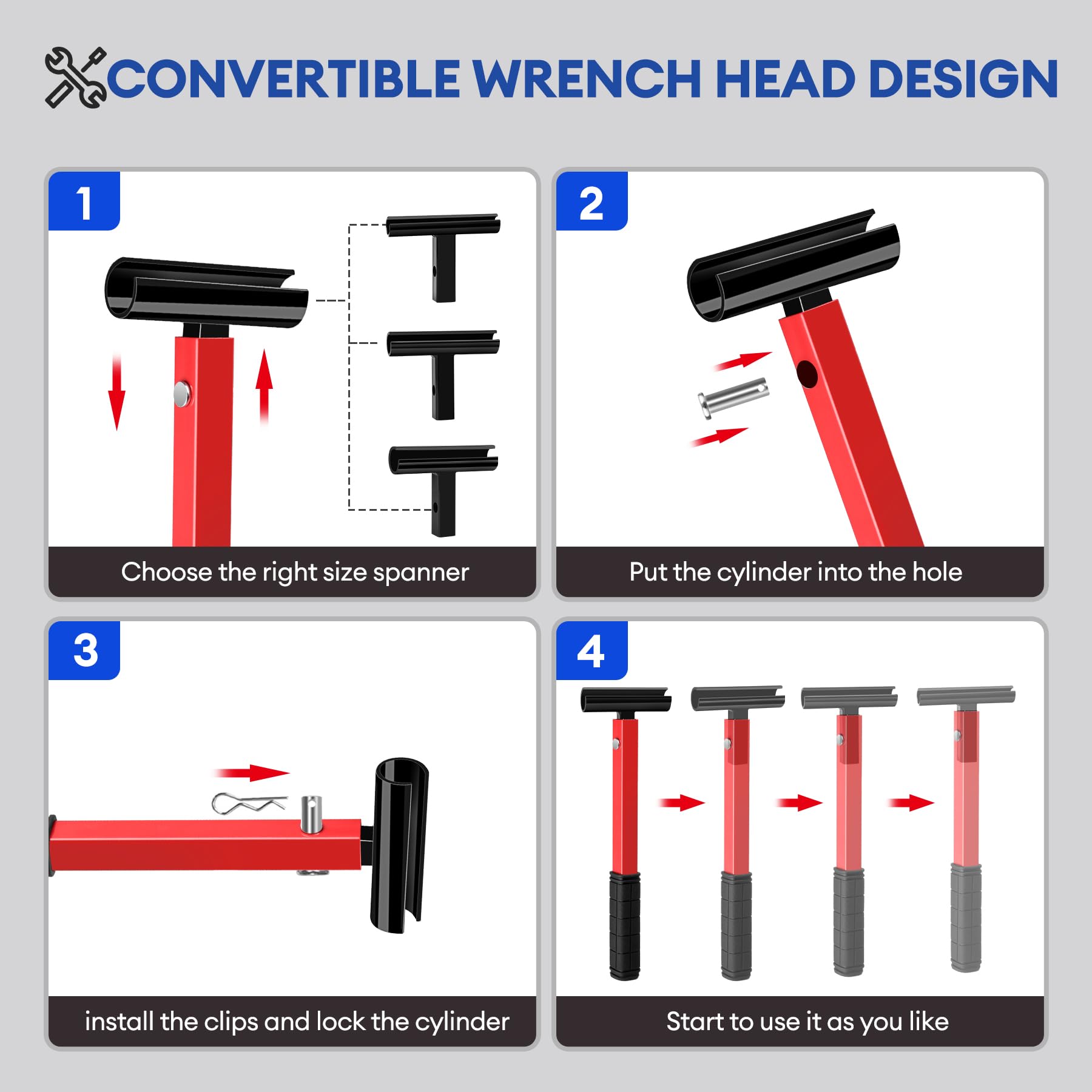 CONVERTIBLE WRENCH HEAD DESIGN

1

Choose the right size spanner

2

Put the cylinder into the hole

3

install the clips and lock the cylinder

4

Start to use it as you like