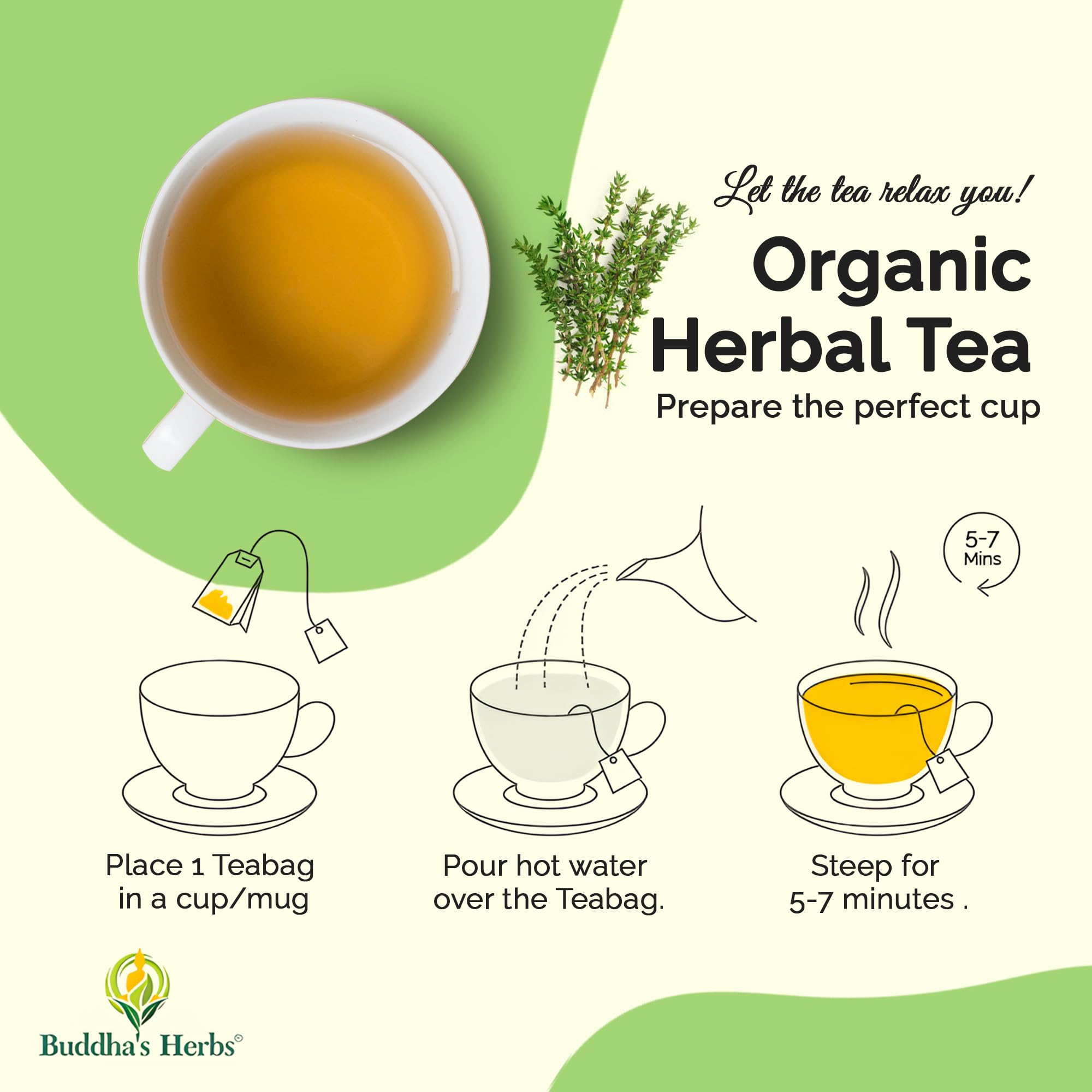 Let the tea relax you!

Organic Herbal Tea

Prepare the perfect cup

5-7 Mins

Place 1 Teabag in a cup/mug

Pour hot water over the Teabag.

Steep for 5-7 minutes .

Buddha's Herbs©