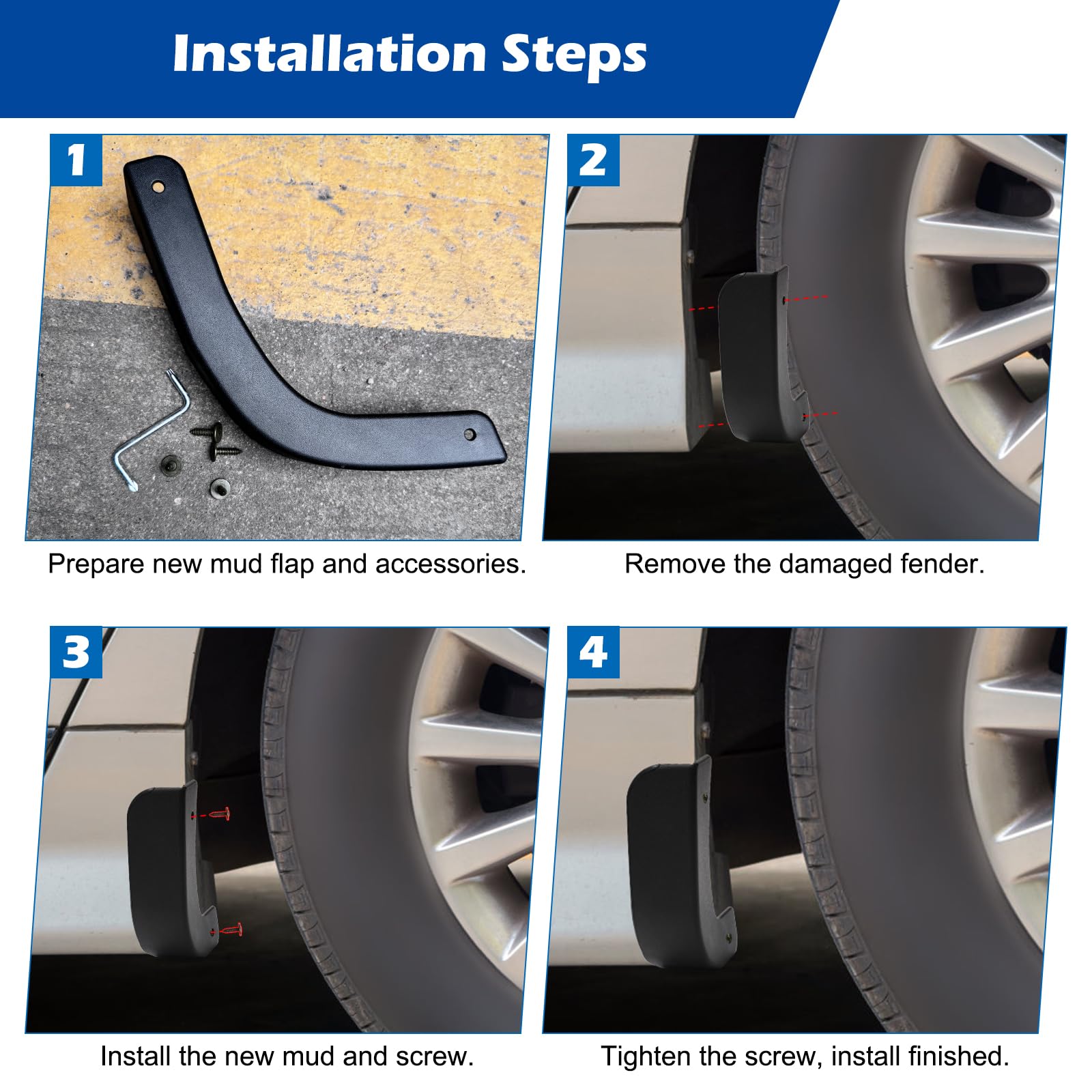 Installation Steps

1

Prepare new mud flap and accessories.

2

Remove the damaged fender.

3

Install the new mud and screw.

4

Tighten the screw, install finished.