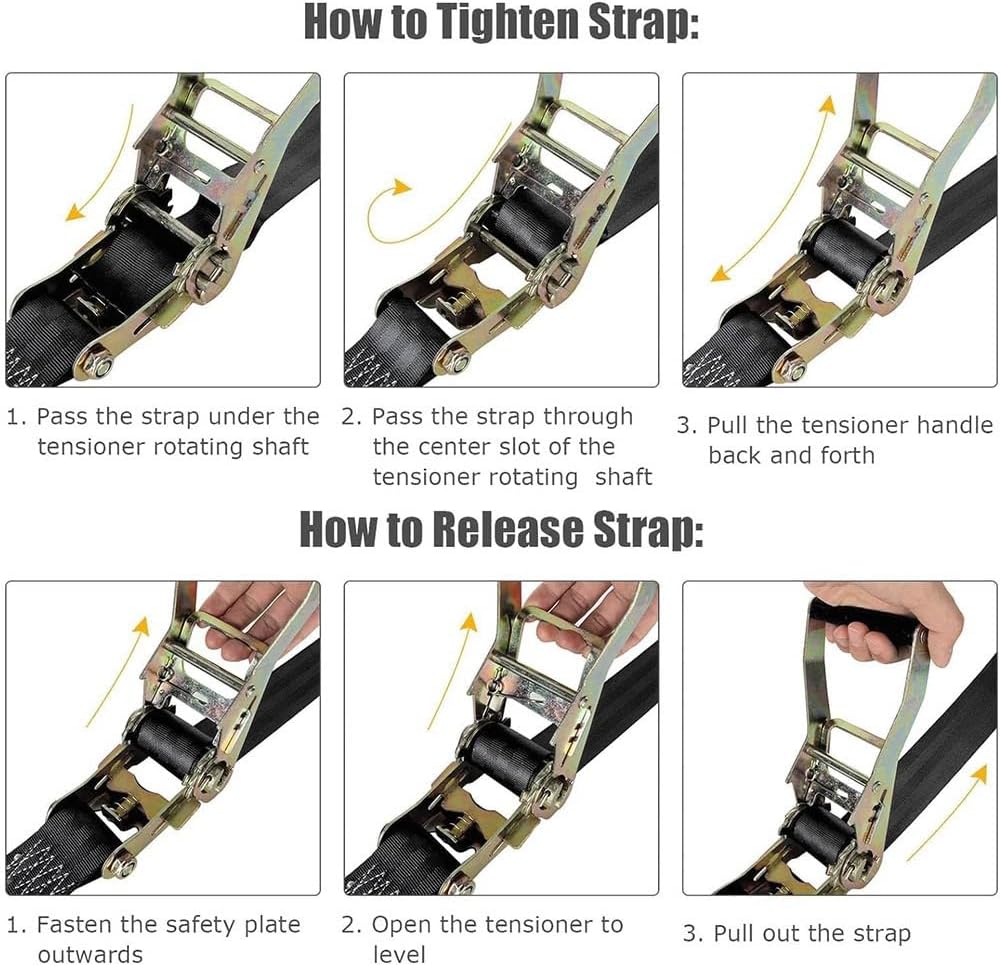 How to Tighten Strap:

1. Pass the strap under the tensioner rotating shaft

2. Pass the strap through the center slot of the tensioner rotating shaft

3. Pull the tensioner handle back and forth

How to Release Strap:

1. Fasten the safety plate outwards

2. Open the tensioner to level

3. Pull out the strap