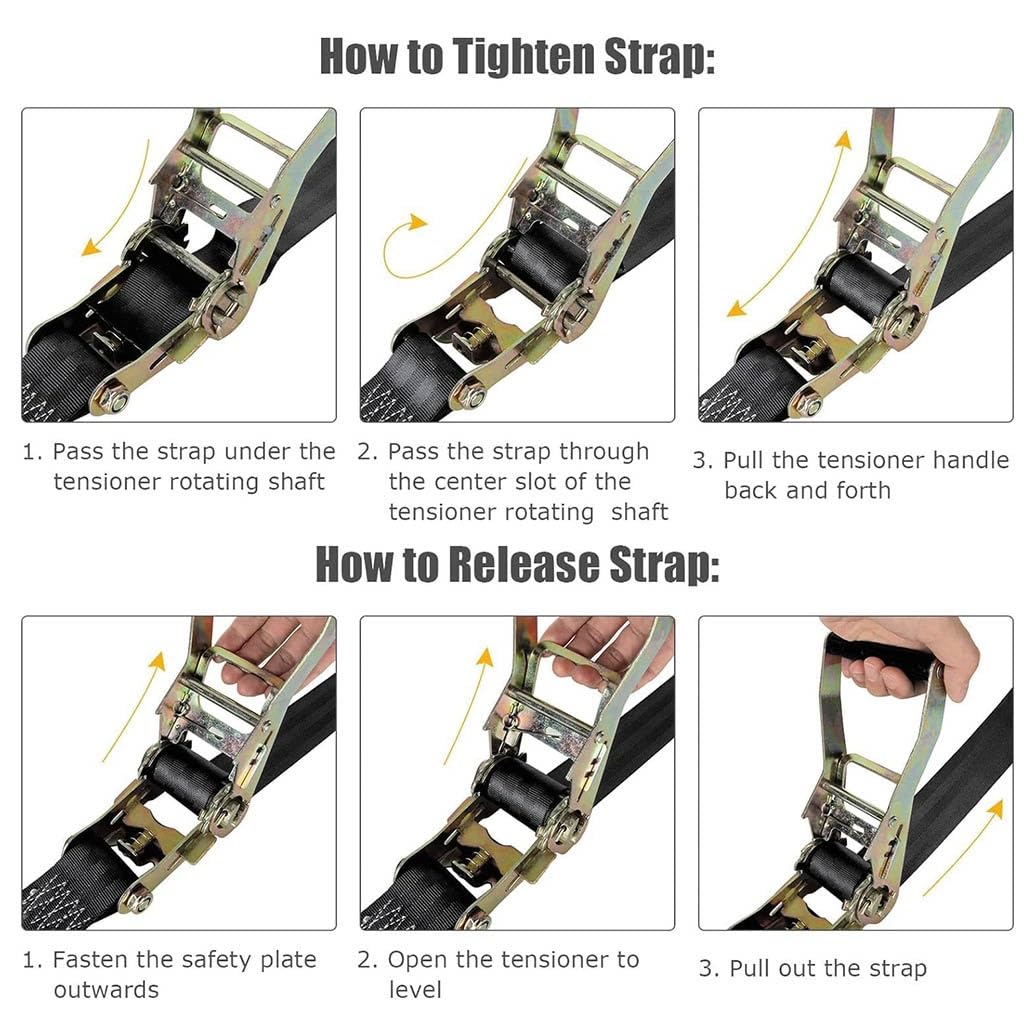 How to Tighten Strap:

1. Pass the strap under the tensioner rotating shaft

2. Pass the strap through the center slot of the tensioner rotating shaft

3. Pull the tensioner handle back and forth

How to Release Strap:

1. Fasten the safety plate outwards

2. Open the tensioner to level

3. Pull out the strap