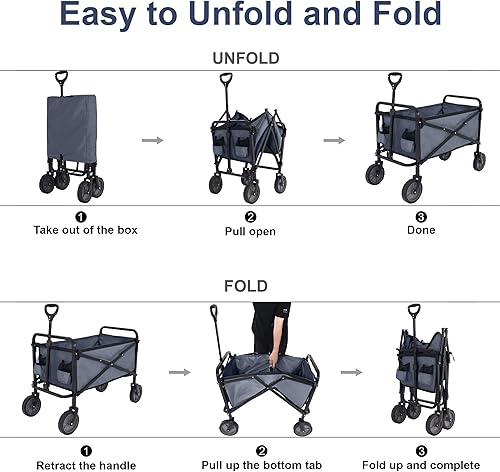 Easy to Unfold and Fold

UNFOLD

❶
Take out of the box

❷
Pull open

❸
Done

FOLD

❶
Retract the handle

❷
Pull up the bottom tab

❸
Fold up and complete