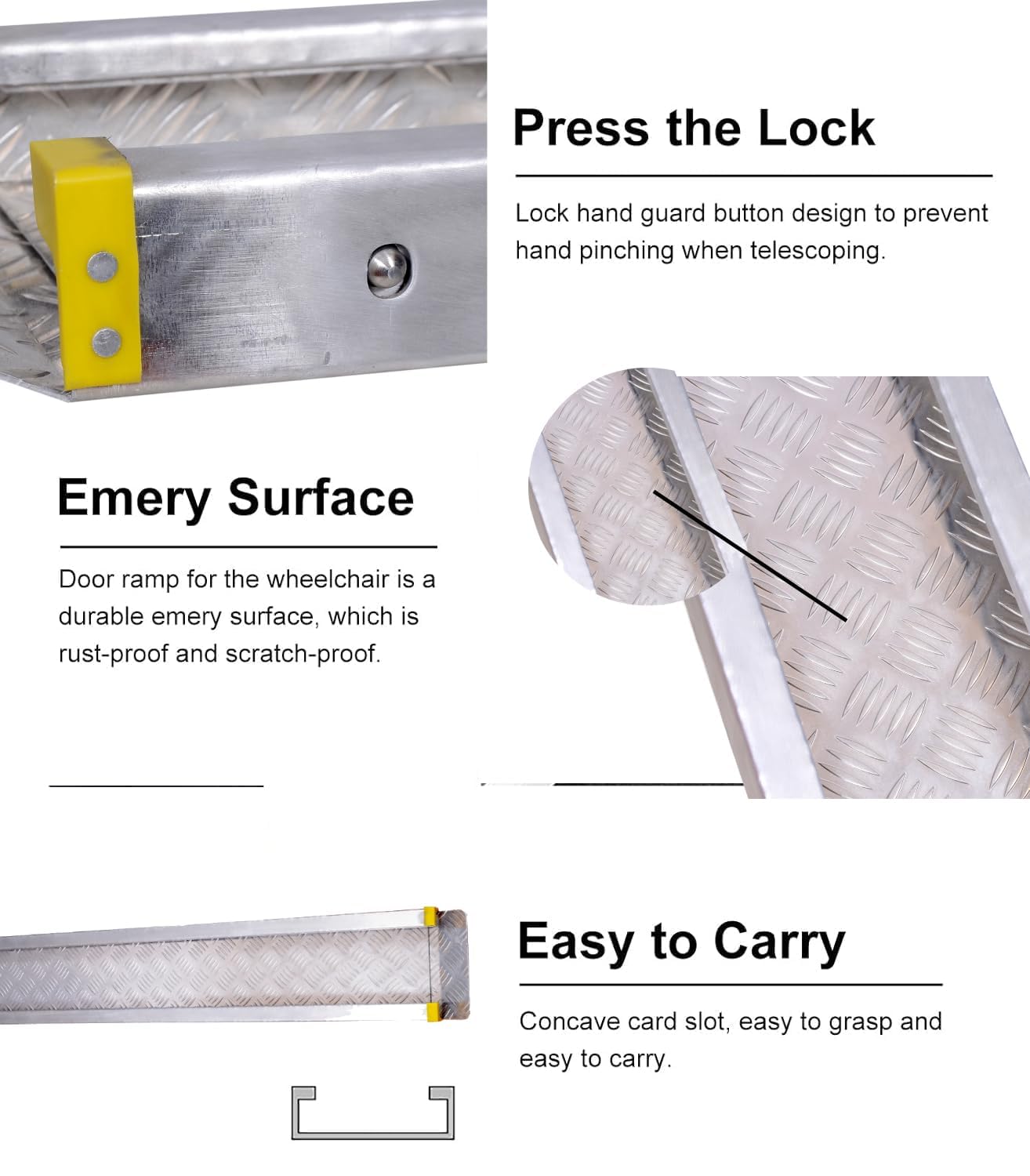 Press the Lock

Lock hand guard button design to prevent hand pinching when telescoping.

Emery Surface

Door ramp for the wheelchair is a durable emery surface, which is rust-proof and scratch-proof.

Easy to Carry

Concave card slot, easy to grasp and easy to carry.