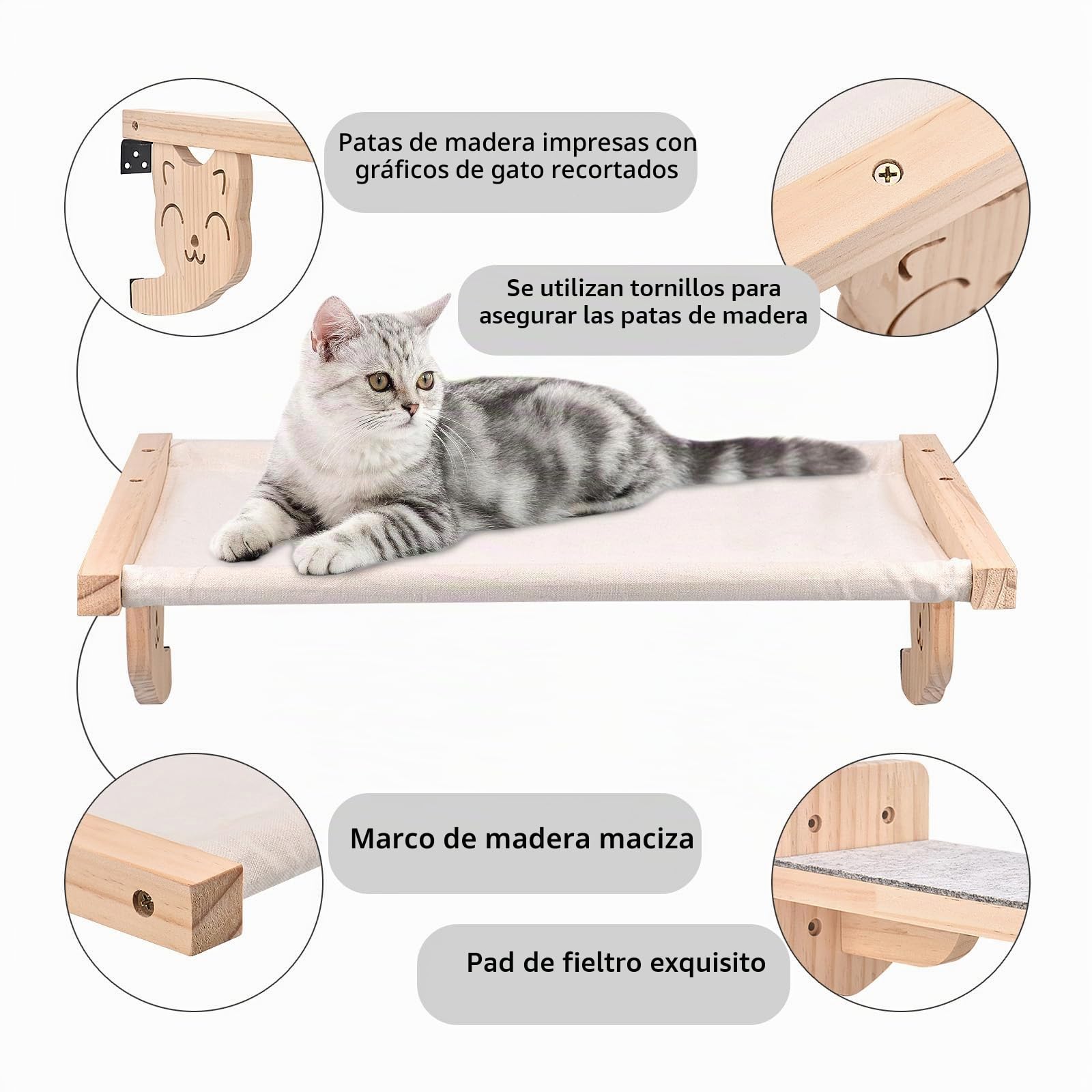 Patas de madera impresas con gráficos de gato recortados

Se utilizan tornillos para asegurar las patas de madera

Marco de madera maciza

Pad de fieltro exquisito