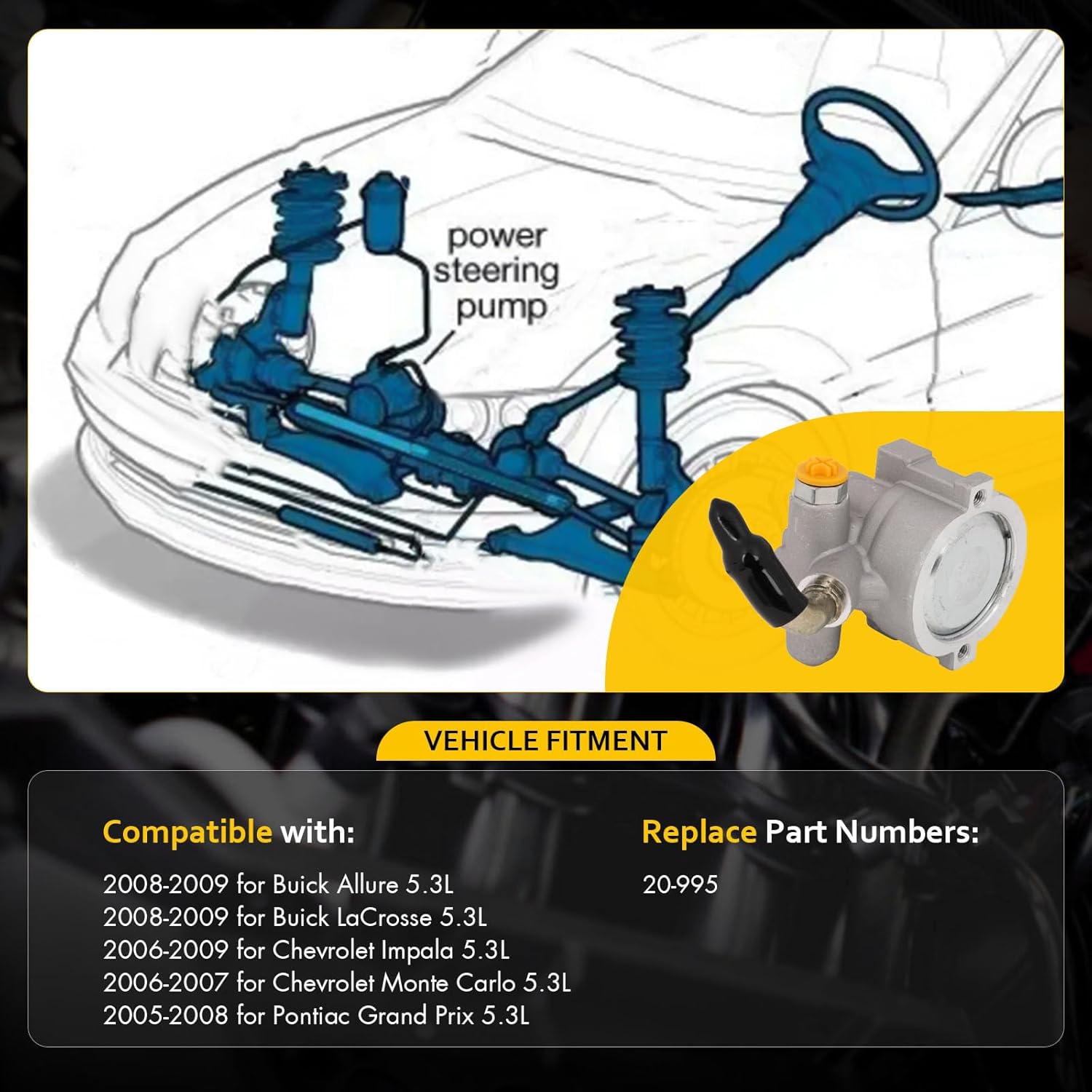 power steering pump

VEHICLE FITMENT

Compatible with:

2008-2009 for Buick Allure 5.3L
2008-2009 for Buick LaCrosse 5.3L
2006-2009 for Chevrolet Impala 5.3L
2006-2007 for Chevrolet Monte Carlo 5.3L
2005-2008 for Pontiac Grand Prix 5.3L

Replace Part Numbers:

20-995